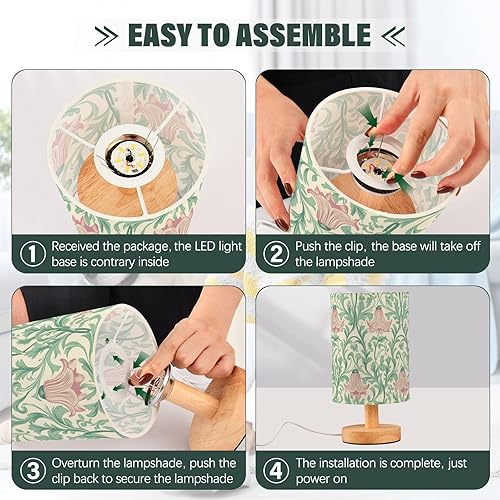 EASY TO ASSEMBLE

① Received the package, the LED light base is contrary inside

② Push the clip, the base will take off the lampshade

③ Overturn the lampshade, push the clip back to secure the lampshade

④ The installation is complete, just power on