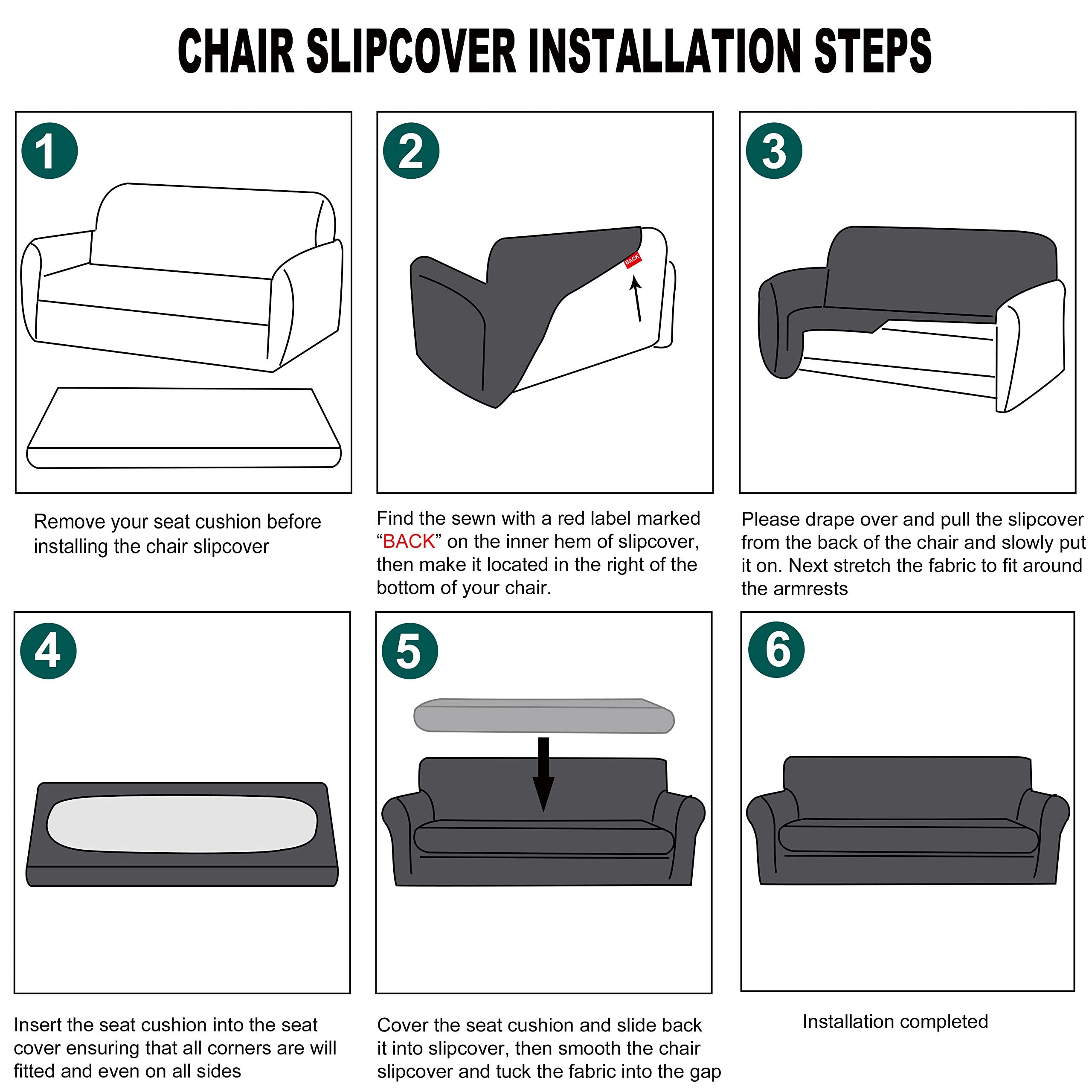 CHAIR SLIPCOVER INSTALLATION STEPS

1

Remove your seat cushion before installing the chair slipcover

2

BACK

Find the sewn with a red label marked “BACK” on the inner hem of slipcover, then make it located in the right of the bottom of your chair.

3

Please drape over and pull the slipcover from the back of the chair and slowly put it on. Next stretch the fabric to fit around the armrests

4

Insert the seat cushion into the seat cover ensuring that all corners are will fitted and even on all sides

5

Cover the seat cushion and slide back it into slipcover, then smooth the chair slipcover and tuck the fabric into the gap

6

Installation completed