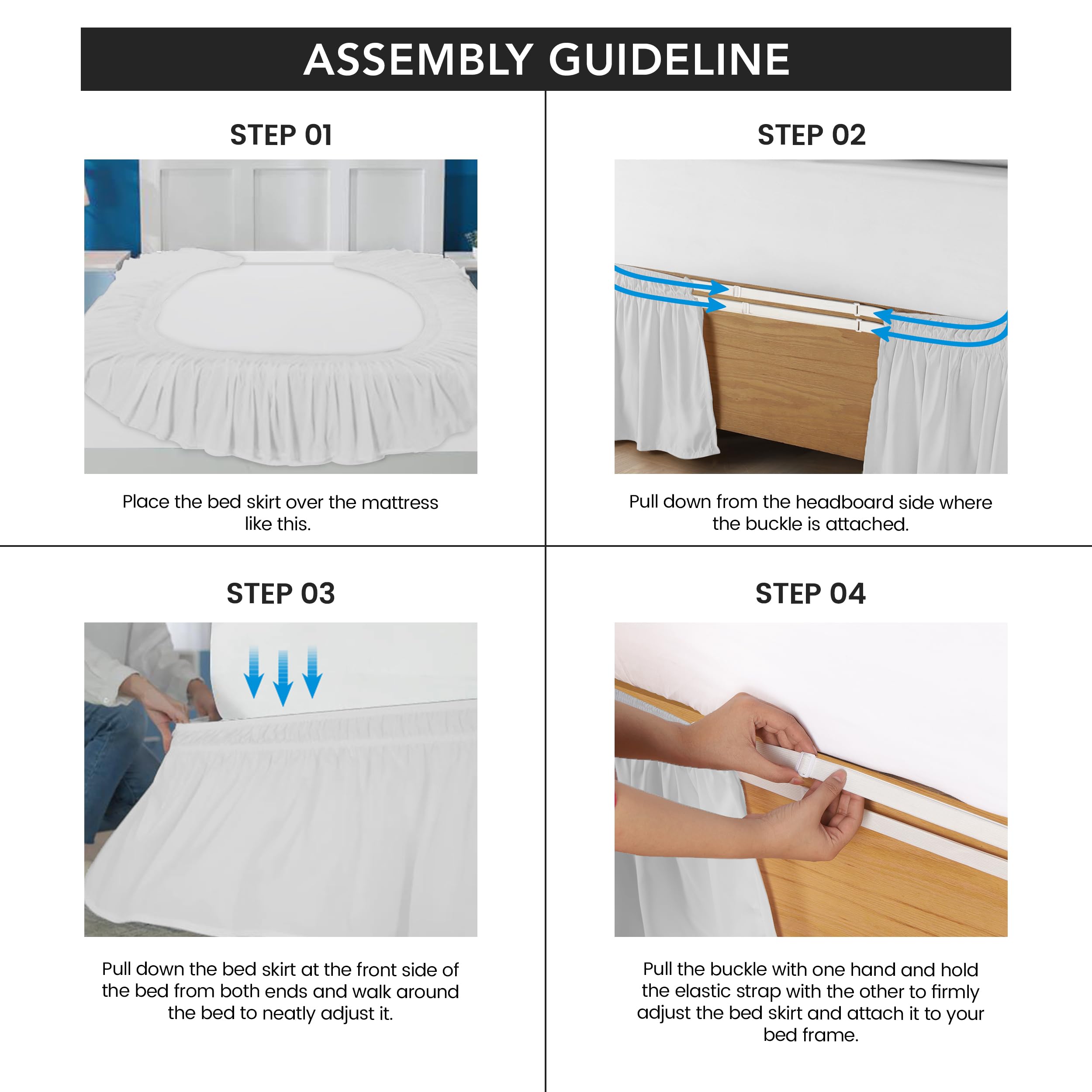 ASSEMBLY GUIDELINE

STEP 01

Place the bed skirt over the mattress like this.

STEP 02

Pull down from the headboard side where the buckle is attached.

STEP 03

Pull down the bed skirt at the front side of the bed from both ends and walk around the bed to neatly adjust it.

STEP 04

Pull the buckle with one hand and hold the elastic strap with the other to firmly adjust the bed skirt and attach it to your bed frame.