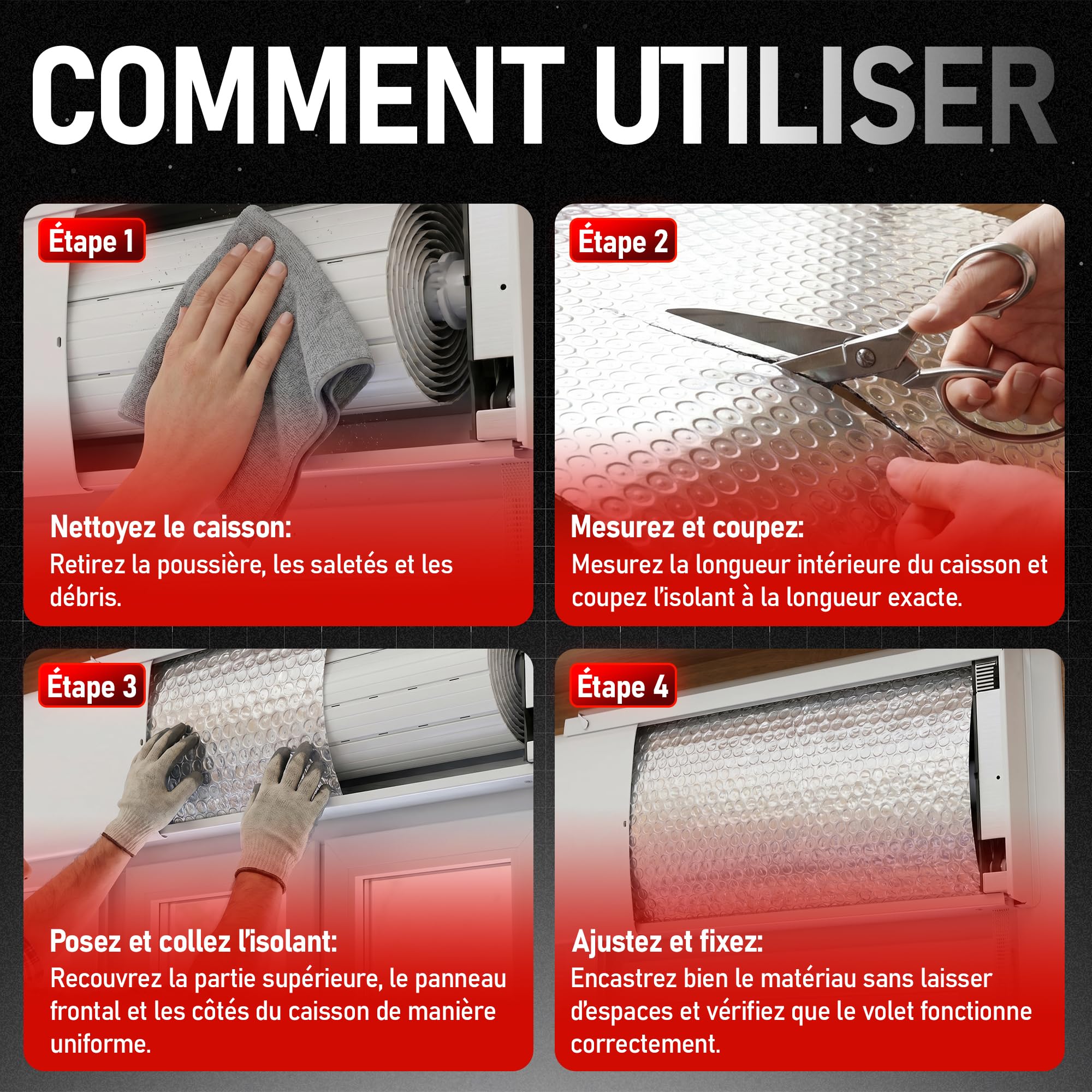 COMMENT UTILISER

Étape 1

Nettoyez le caisson:
Retirez la poussière, les saletés et les débris.

Étape 2

Mesurez et coupez:
Mesurez la longueur intérieure du caisson et coupez l'isolant à la longueur exacte.

Étape 3

Posez et collez l'isolant:
Recouvrez la partie supérieure, le panneau frontal et les côtés du caisson de manière uniforme.

Étape 4

Ajustez et fixez:
Encastrez bien le matériau sans laisser d'espaces et vérifiez que le volet fonctionne correctement.