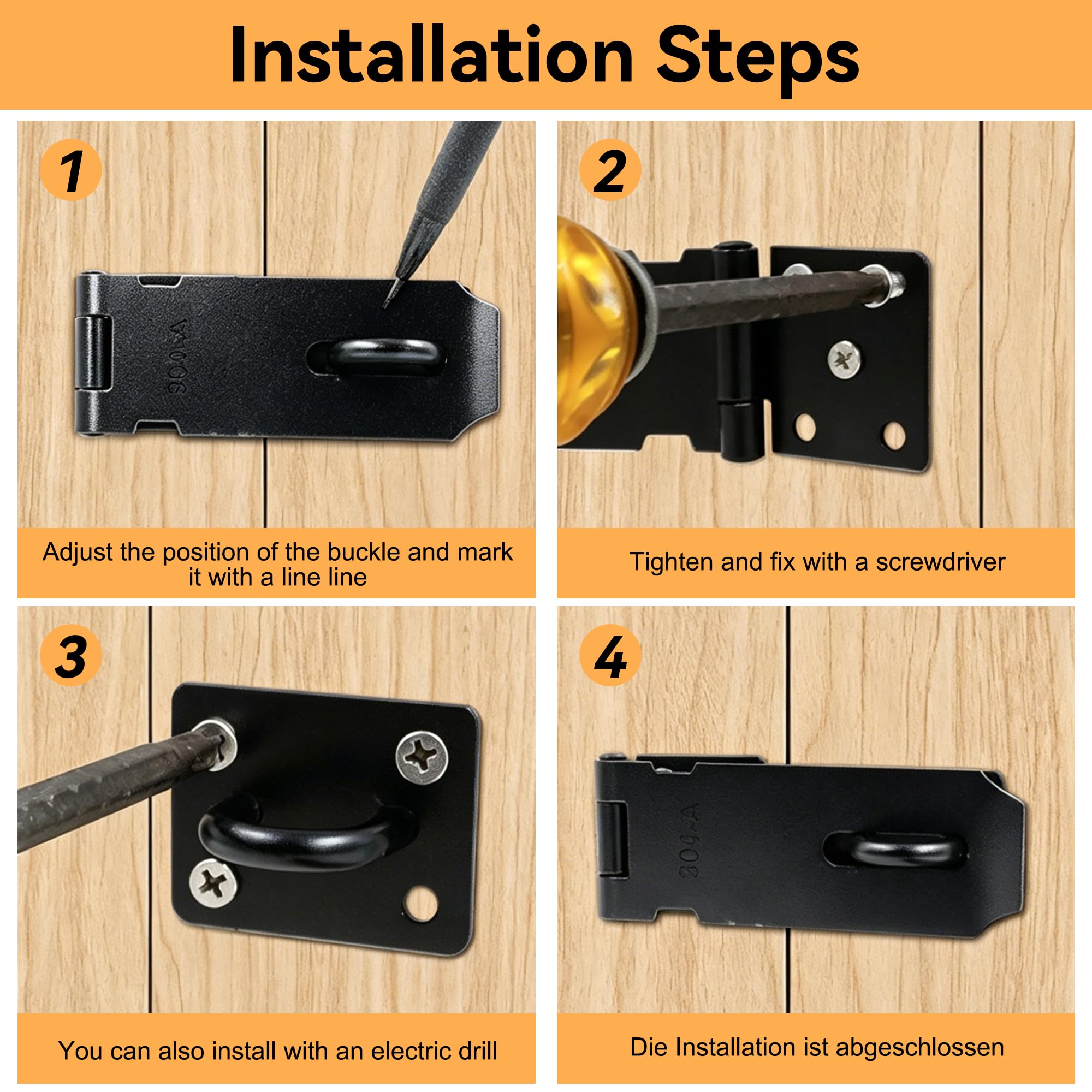 Installation Steps

1

304A

Adjust the position of the buckle and mark it with a line line

2

Tighten and fix with a screwdriver

3

You can also install with an electric drill

4

304A

Die Installation ist abgeschlossen