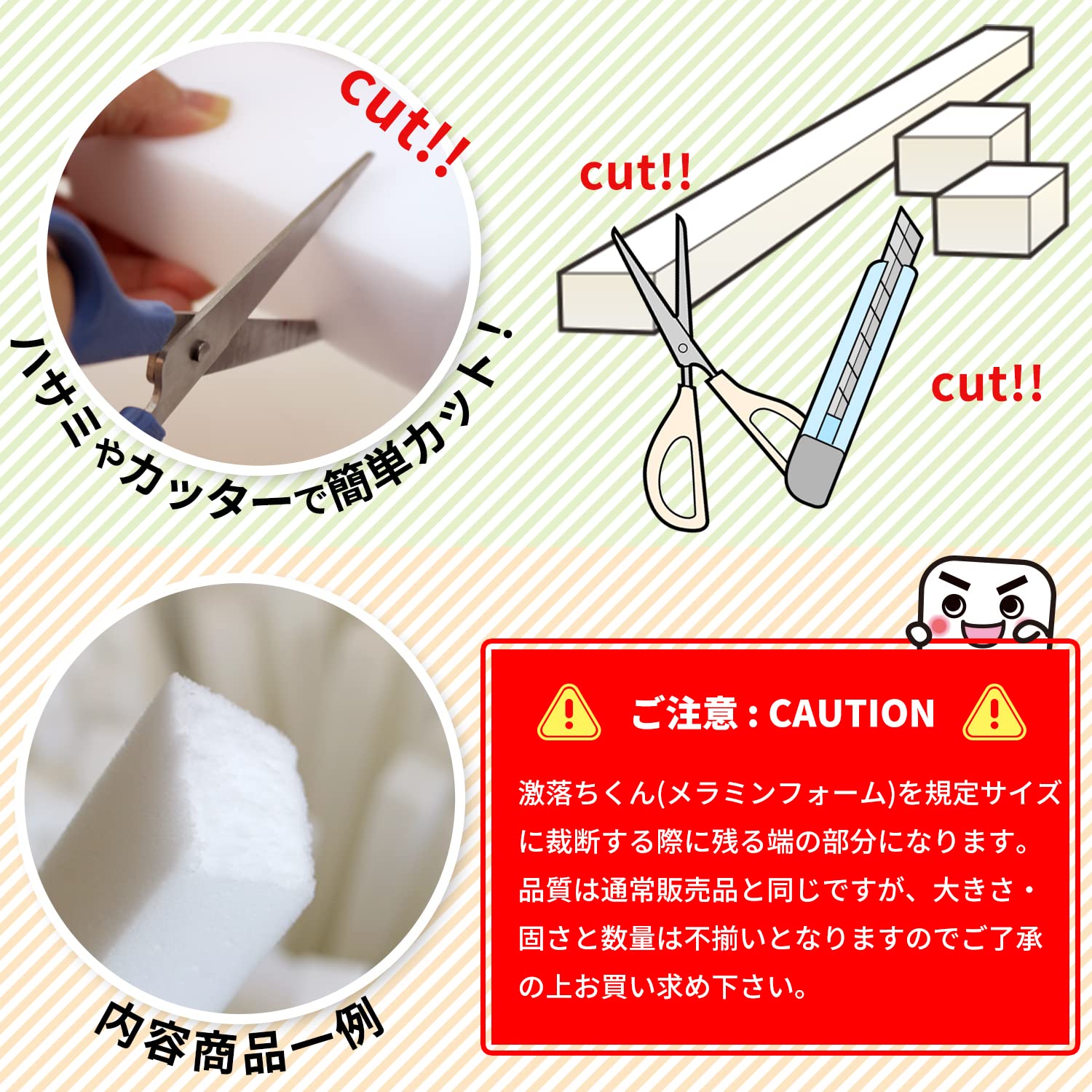 cut!!

ハサミやカッターで簡単カット!

cut!!

cut!!

内容商品一例

ご注意 : CAUTION

激落ちくん(メラミンフォーム)を規定サイズに裁断する際に残る端の部分になります。品質は通常販売品と同じですが、大きさ・固さと数量は不揃いとなりますのでご了承の上お買い求め下さい。