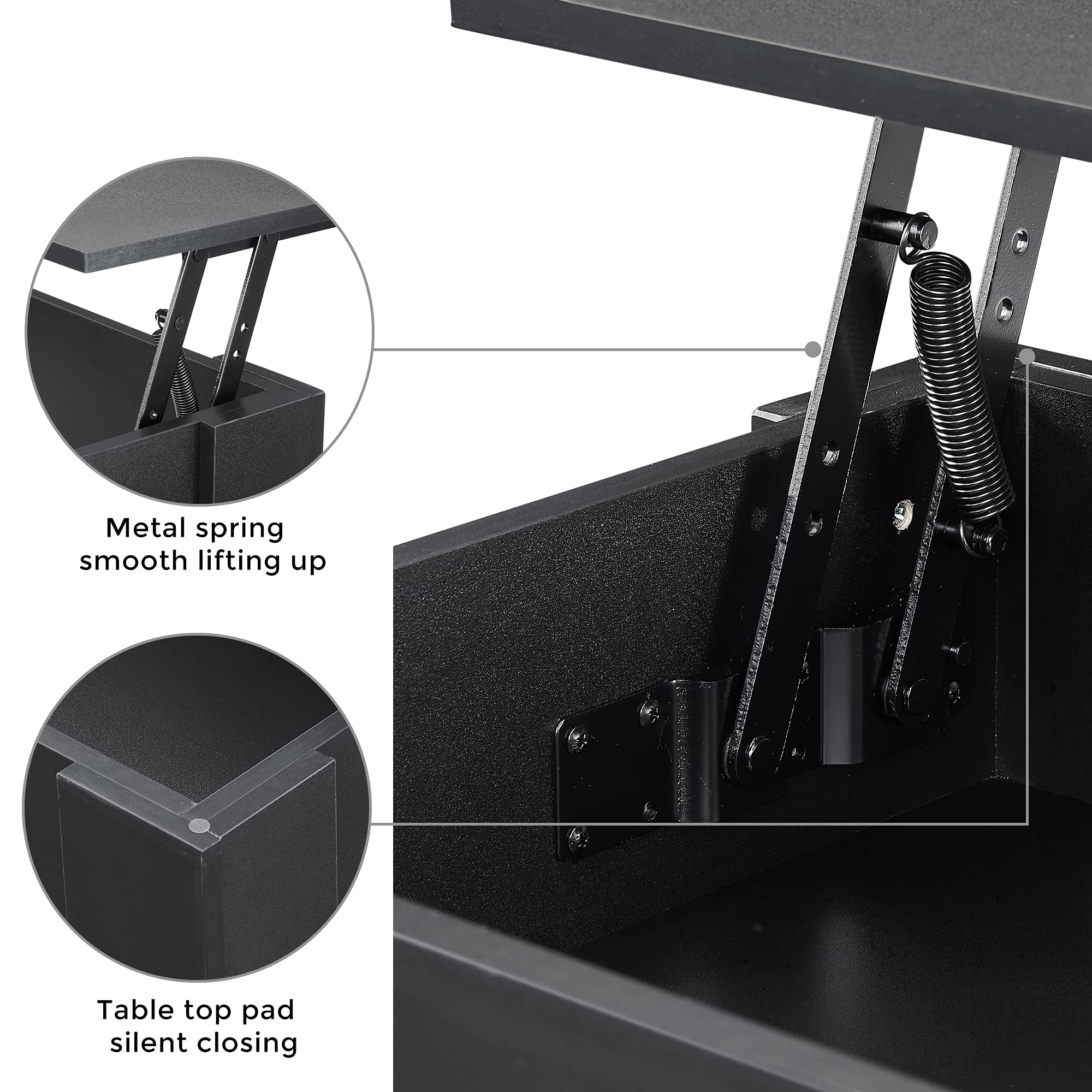 Metal spring
smooth lifting up

Table top pad
silent closing