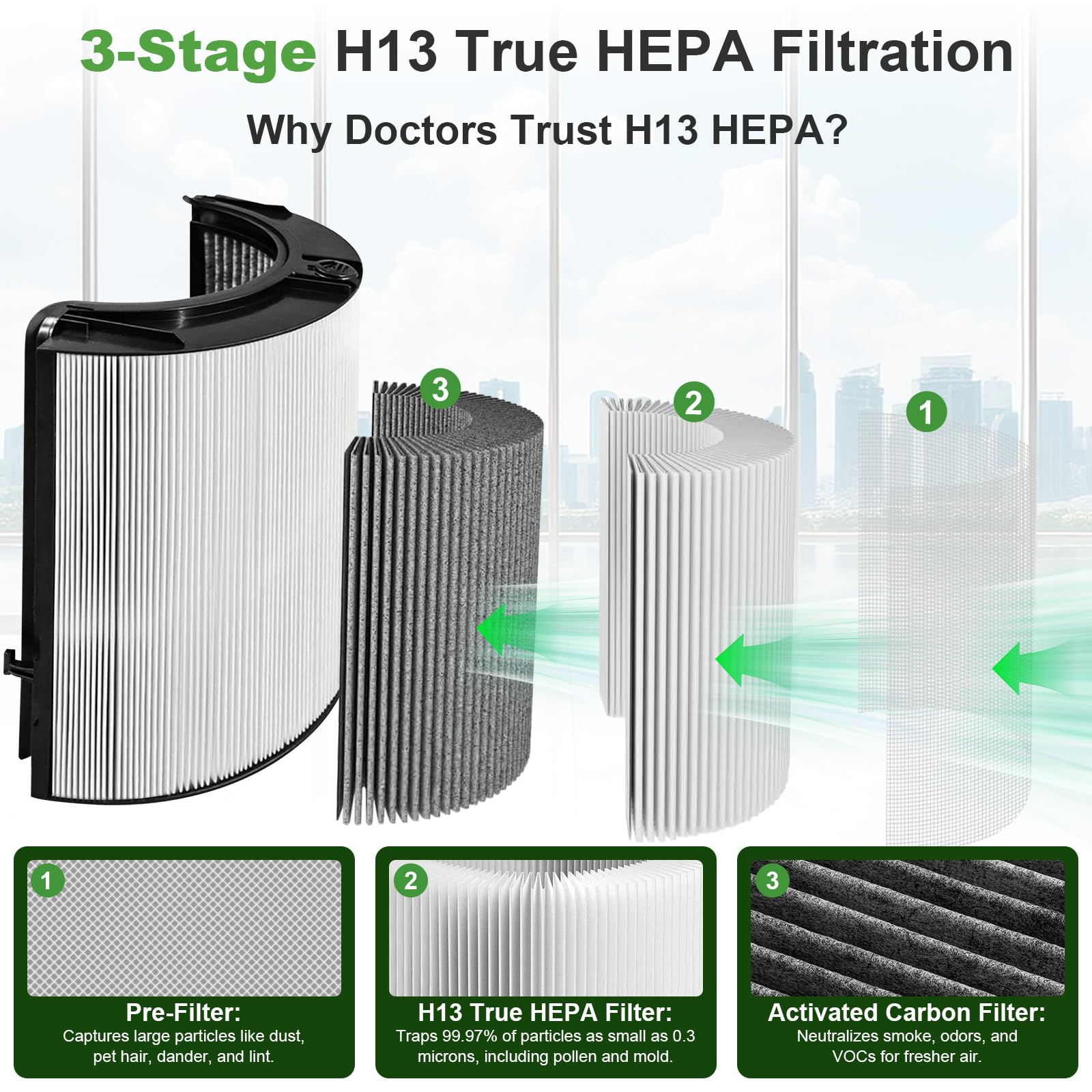 3-Stage H13 True HEPA Filtration

Why Doctors Trust H13 HEPA?

3

2

1

1

Pre-Filter:
Captures large particles like dust, pet hair, dander, and lint.

2

H13 True HEPA Filter:
Traps 99.97% of particles as small as 0.3 microns, including pollen and mold.

3

Activated Carbon Filter:
Neutralizes smoke, odors, and VOCs for fresher air.