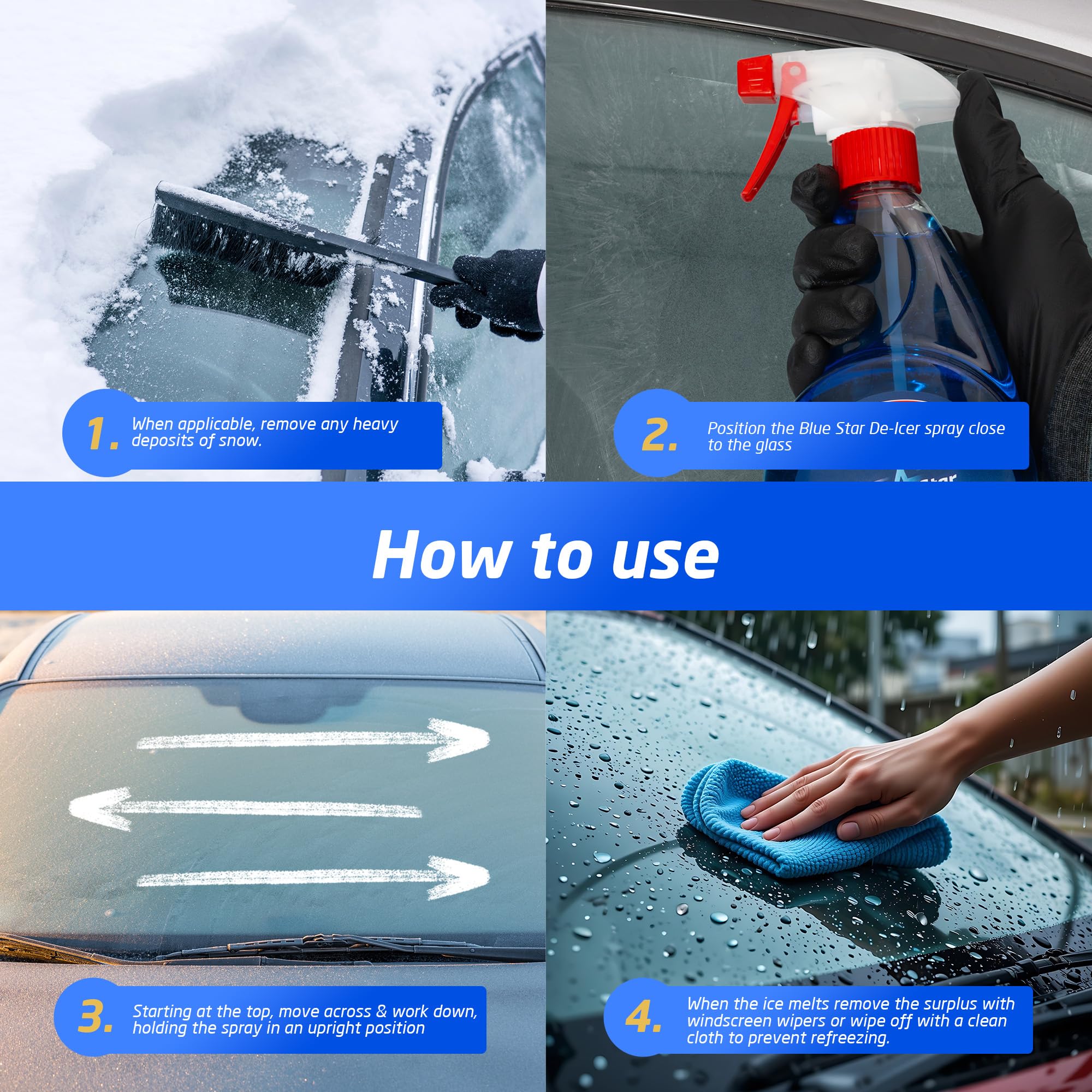 1. When applicable, remove any heavy deposits of snow.

2. Position the Blue Star De-Icer spray close to the glass

How to use

3. Starting at the top, move across & work down, holding the spray in an upright position

4. When the ice melts remove the surplus with windscreen wipers or wipe off with a clean cloth to prevent refreezing.