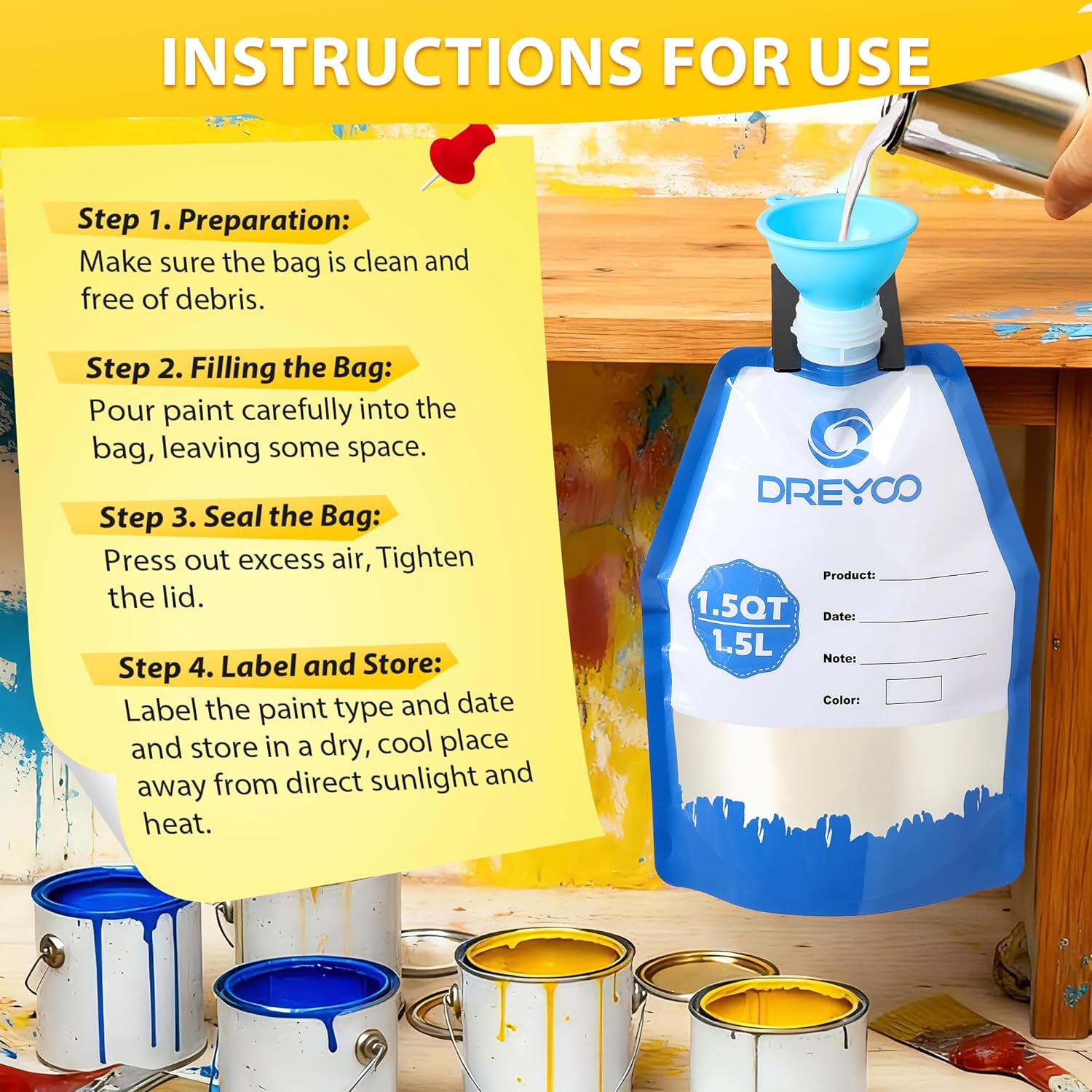 INSTRUCTIONS FOR USE

Step 1. Preparation:
Make sure the bag is clean and free of debris.

Step 2. Filling the Bag:
Pour paint carefully into the bag, leaving some space.

Step 3. Seal the Bag:
Press out excess air, Tighten the lid.

Step 4. Label and Store:
Label the paint type and date and store in a dry, cool place away from direct sunlight and heat.

DREYOO

1.5QT
1.5L

Product:

Date:

Note:

Color: