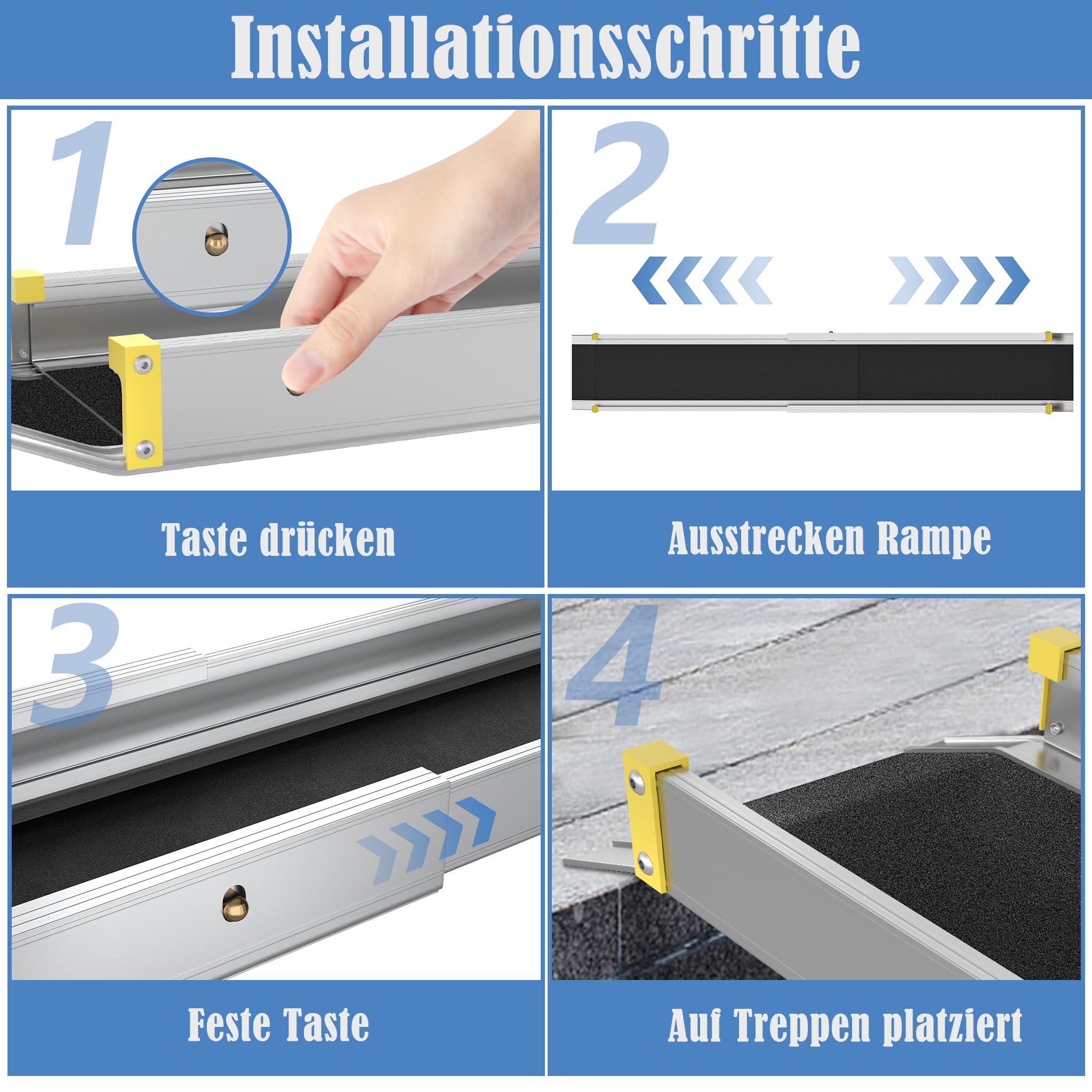 Installationsschritte

1

Taste drücken

2

Ausstrecken Rampe

3

Feste Taste

4

Auf Treppen platziert