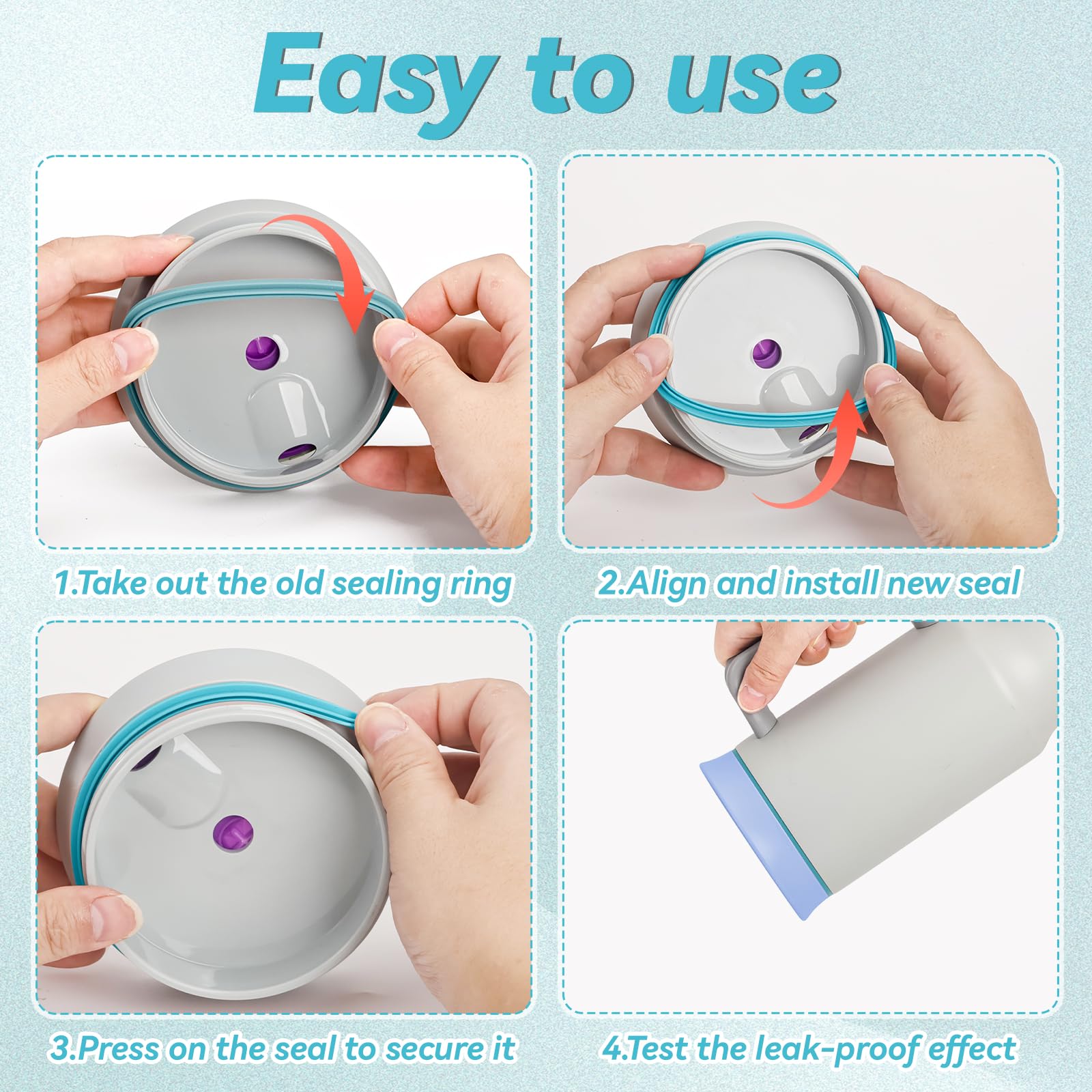 Easy to use

1.Take out the old sealing ring

2.Align and install new seal

3.Press on the seal to secure it

4.Test the leak-proof effect