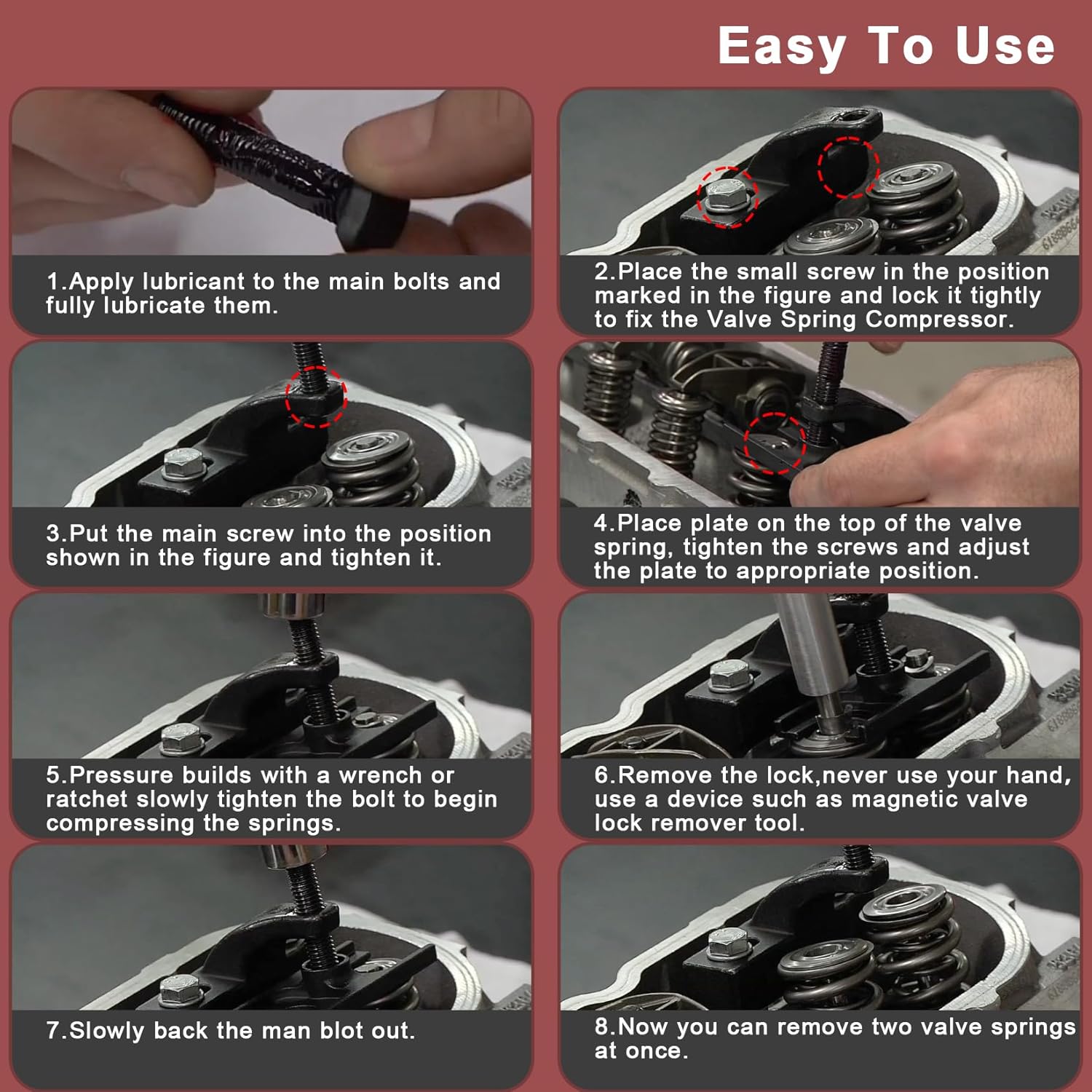 Easy To Use

1.Apply lubricant to the main bolts and fully lubricate them.

2.Place the small screw in the position marked in the figure and lock it tightly to fix the Valve Spring Compressor.

3.Put the main screw into the position shown in the figure and tighten it.

4.Place plate on the top of the valve spring, tighten the screws and adjust the plate to appropriate position.

5.Pressure builds with a wrench or ratchet slowly tighten the bolt to begin compressing the springs.

6.Remove the lock,never use your hand, use a device such as magnetic valve lock remover tool.

7.Slowly back the man blot out.

8.Now you can remove two valve springs at once.