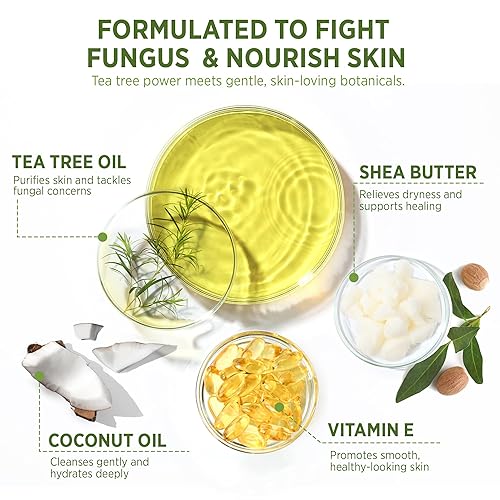 FORMULATED TO FIGHT FUNGUS & NOURISH SKIN

Tea tree power meets gentle, skin-loving botanicals.

TEA TREE OIL

Purifies skin and tackles fungal concerns

SHEA BUTTER

Relieves dryness and supports healing

COCONUT OIL

Cleanses gently and hydrates deeply

VITAMIN E

Promotes smooth, healthy-looking skin