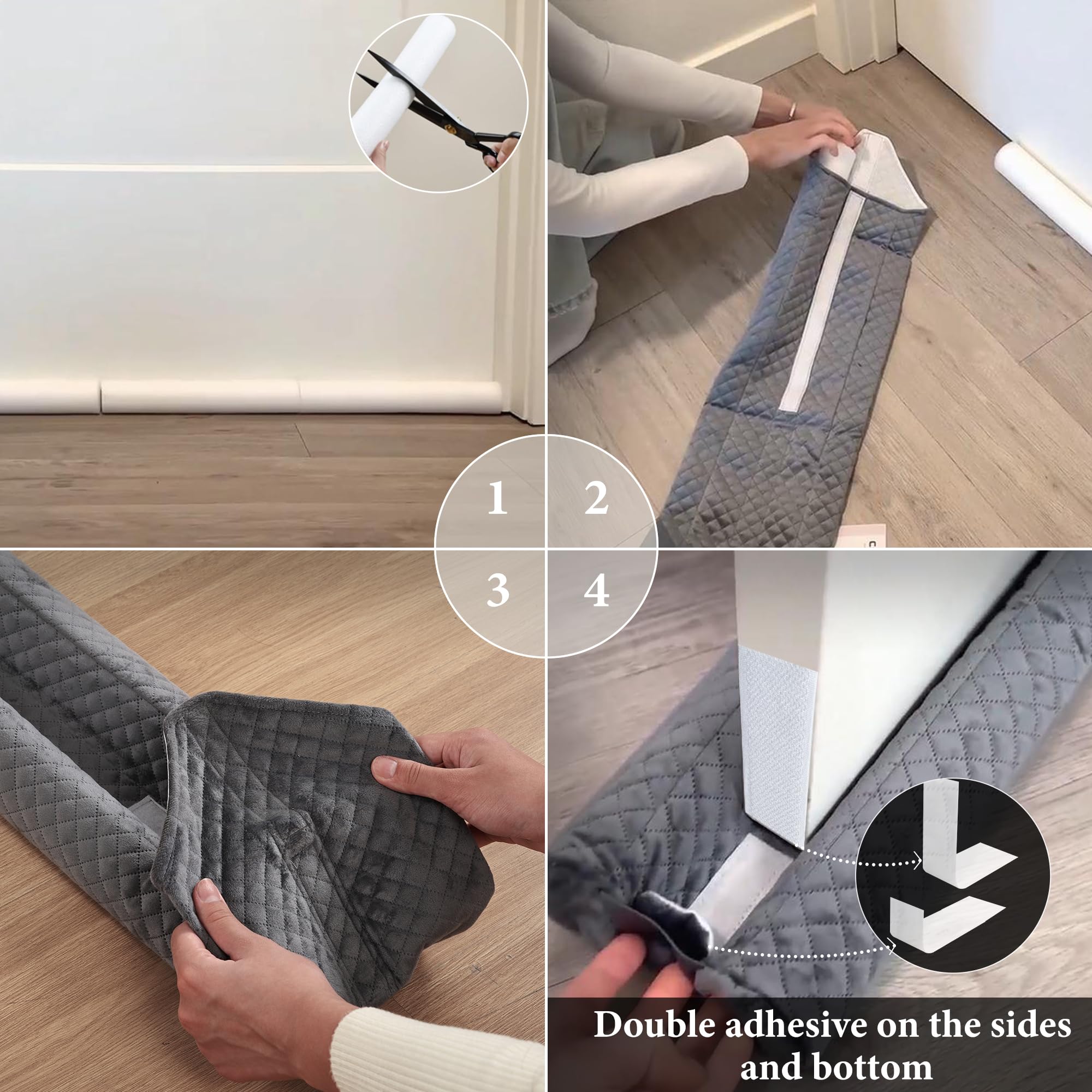 1 2
3 4

Double adhesive on the sides and bottom