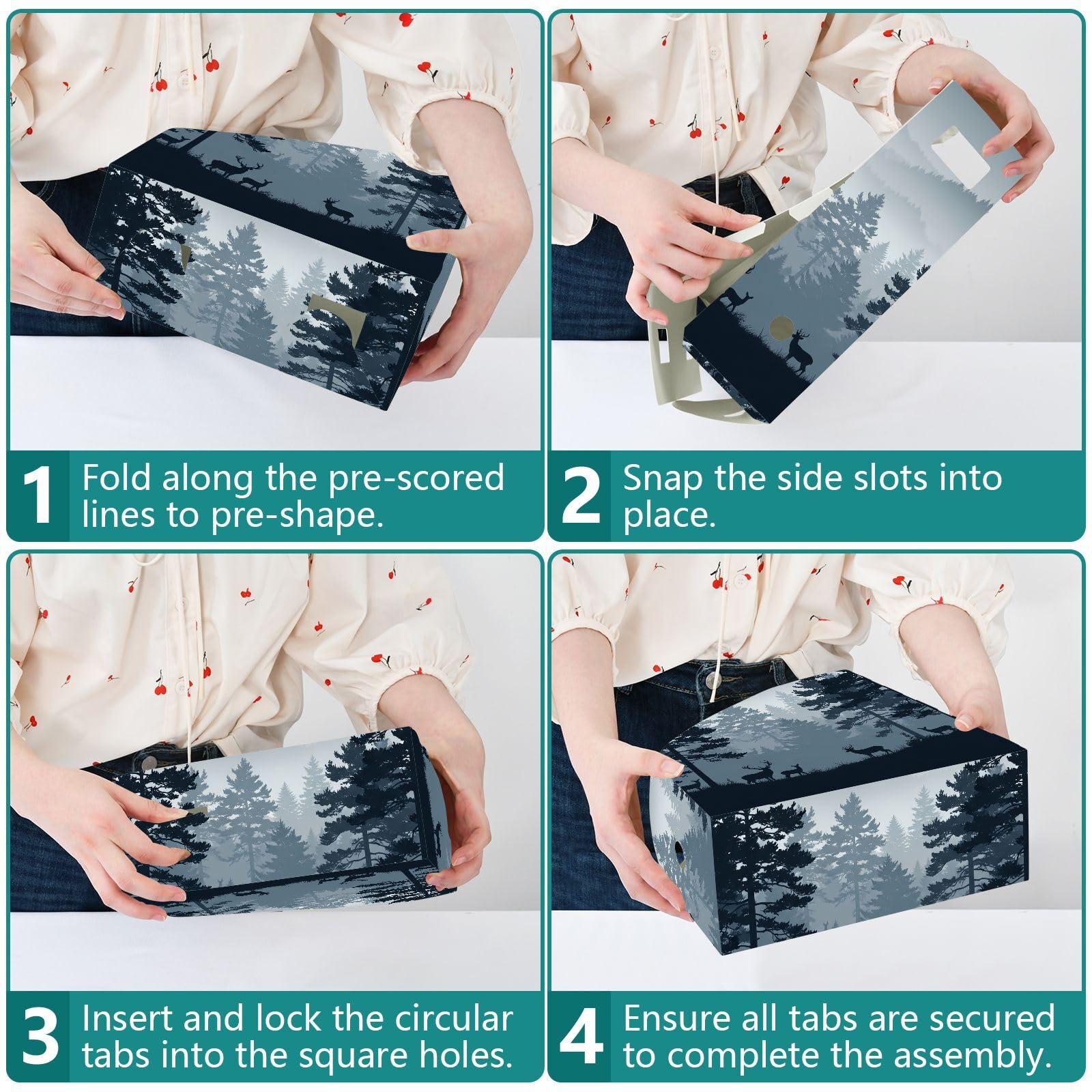 1 Fold along the pre-scored lines to pre-shape.

2 Snap the side slots into place.

3 Insert and lock the circular tabs into the square holes.

4 Ensure all tabs are secured to complete the assembly.