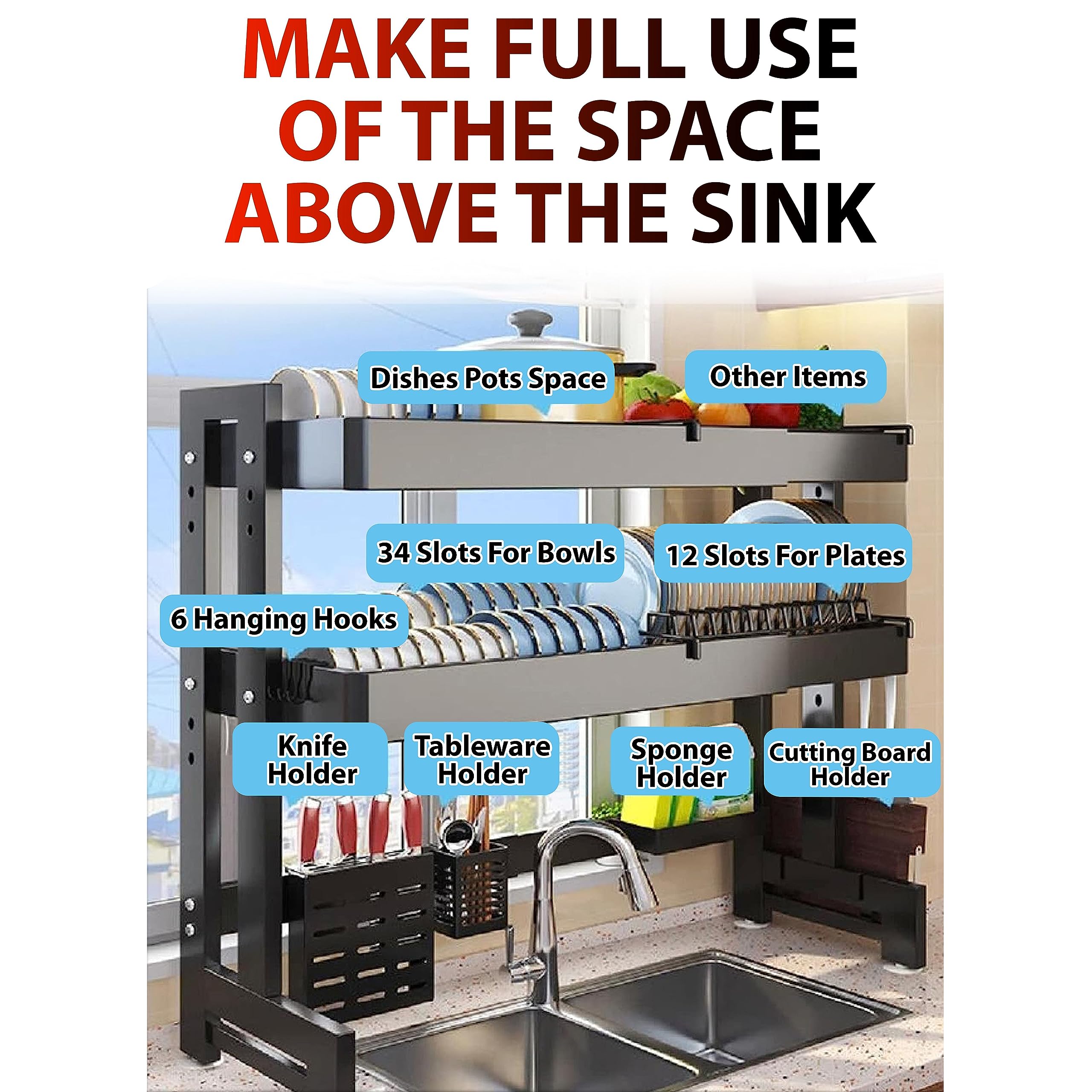 MAKE FULL USE OF THE SPACE ABOVE THE SINK

Dishes Pots Space

Other Items

34 Slots For Bowls

12 Slots For Plates

6 Hanging Hooks

Knife Holder

Tableware Holder

Sponge Holder

Cutting Board Holder