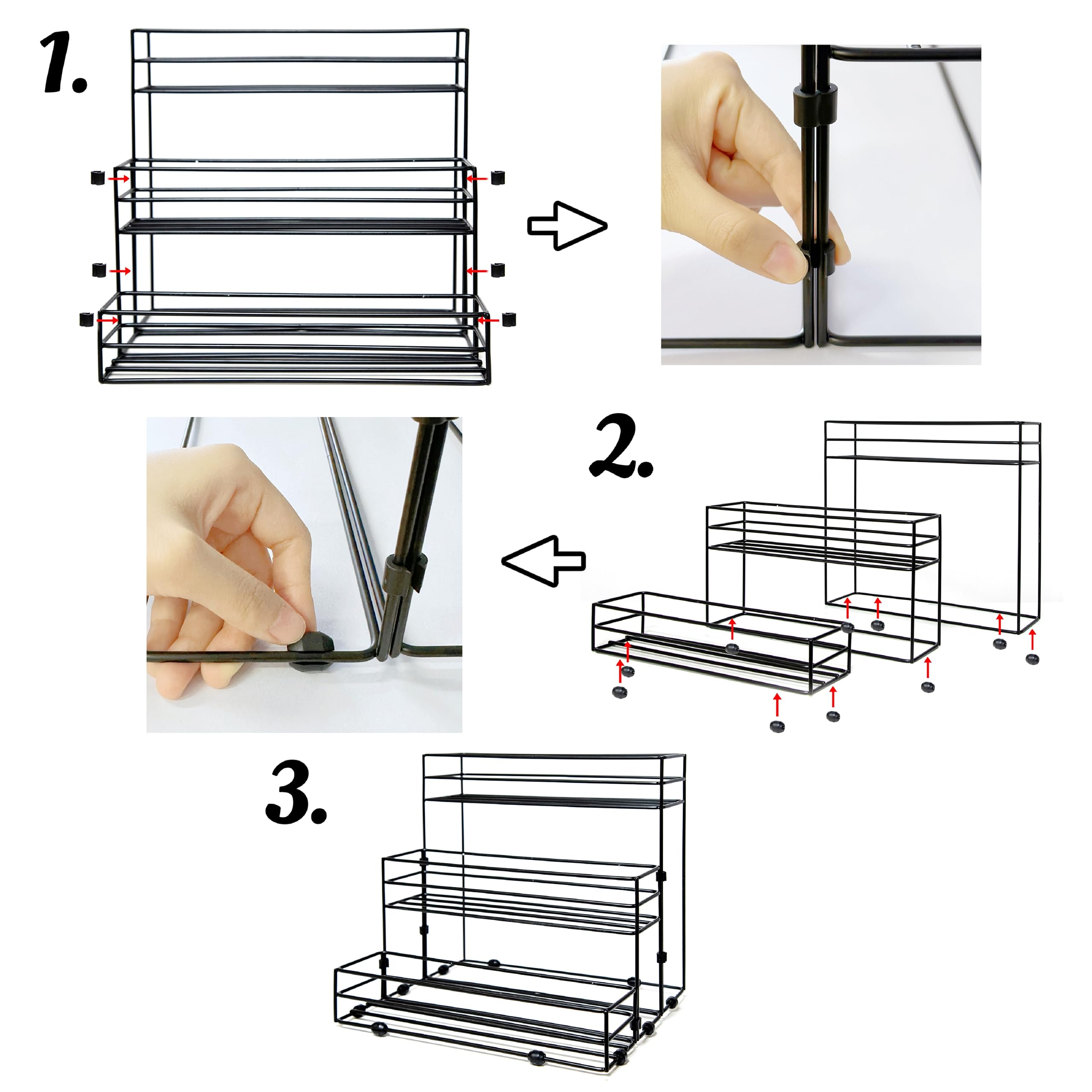 1.

2.

3.