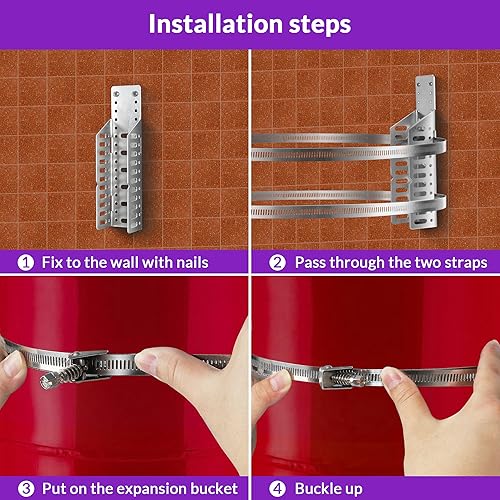 Installation steps

1 Fix to the wall with nails

2 Pass through the two straps

3 Put on the expansion bucket

4 Buckle up