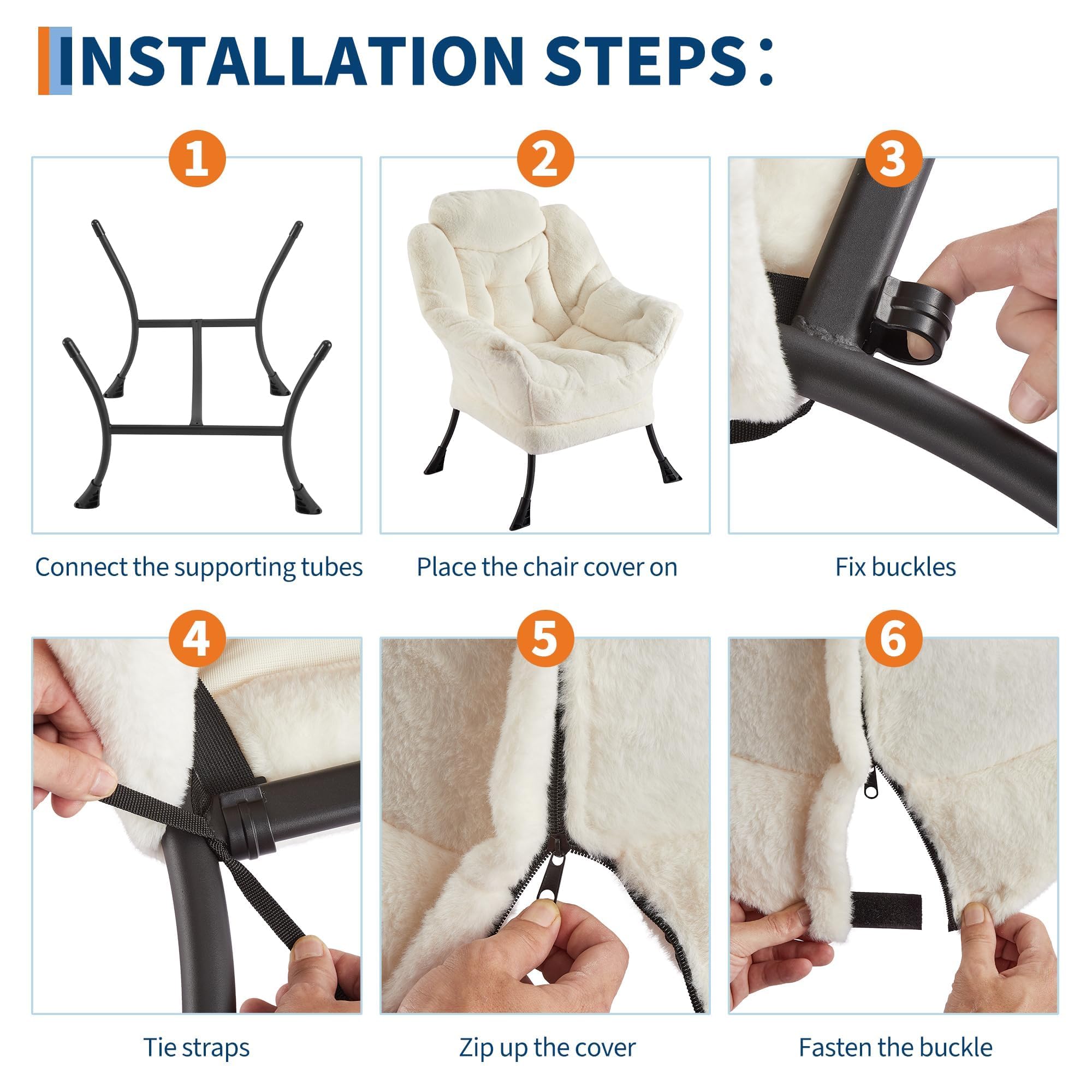 INSTALLATION STEPS：

1
Connect the supporting tubes

2
Place the chair cover on

3
Fix buckles

4
Tie straps

5
Zip up the cover

6
Fasten the buckle