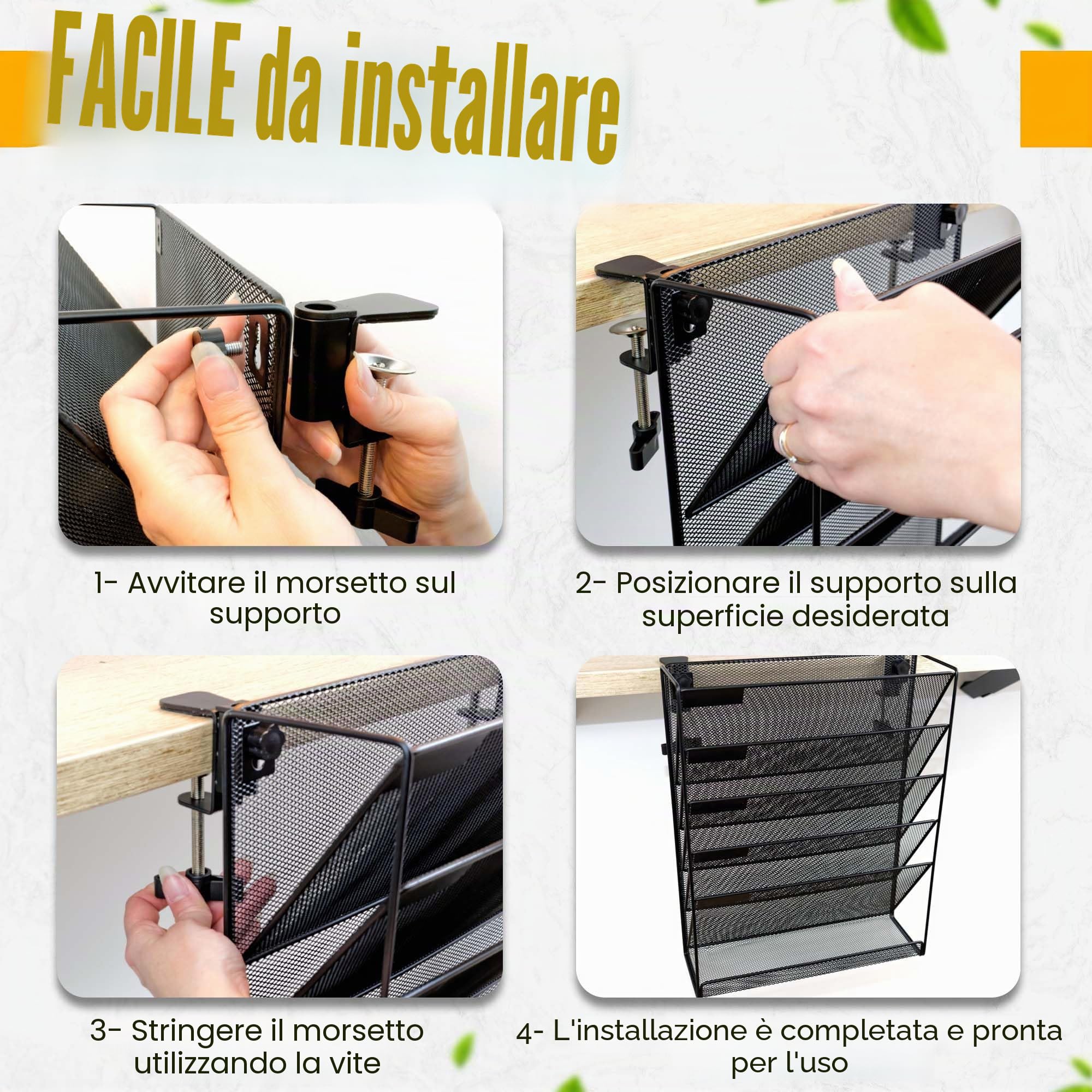 FACILE da installare

1- Avvitare il morsetto sul supporto

2- Posizionare il supporto sulla superficie desiderata

3- Stringere il morsetto utilizzando la vite

4- L'installazione è completata e pronta per l'uso