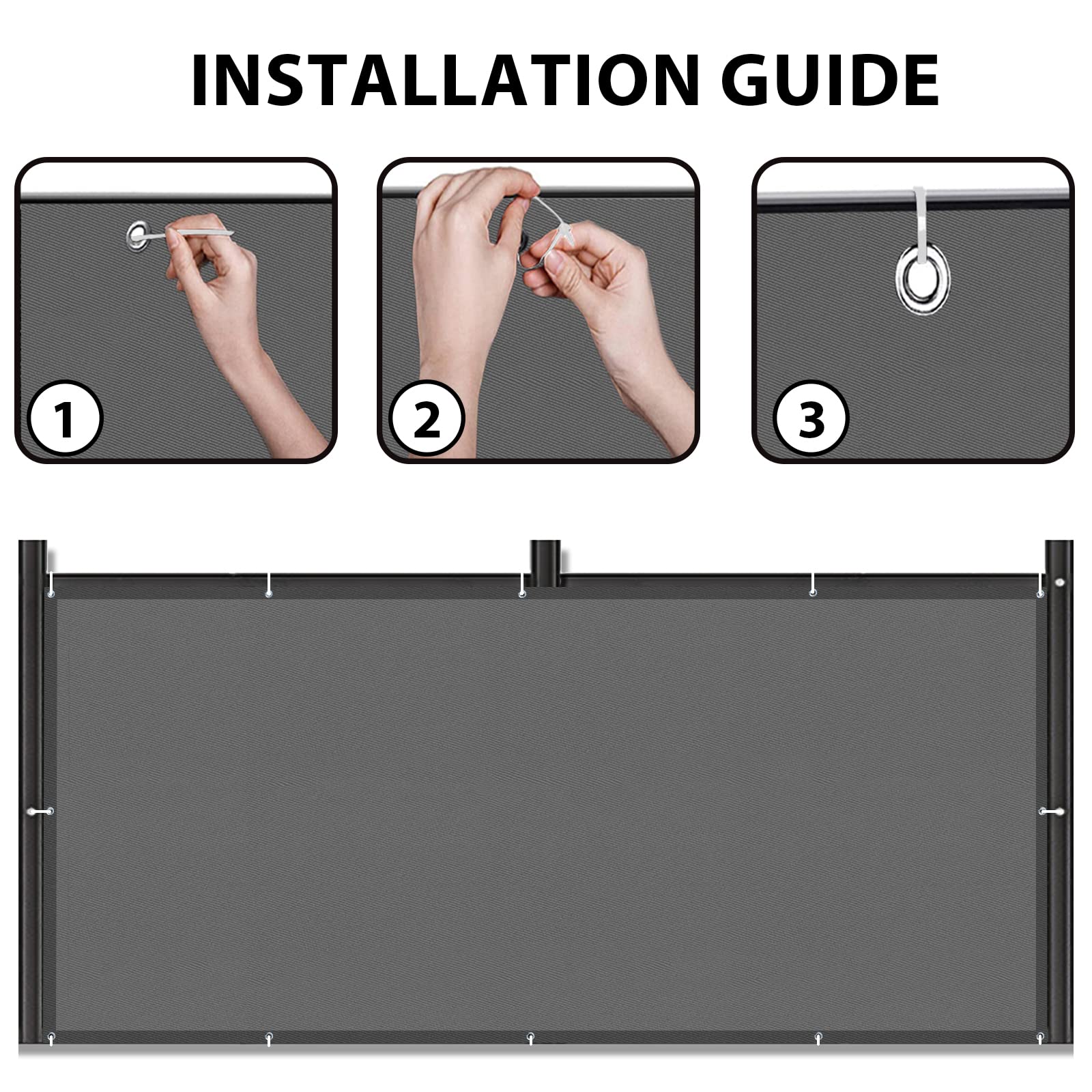 INSTALLATION GUIDE

1

2

3