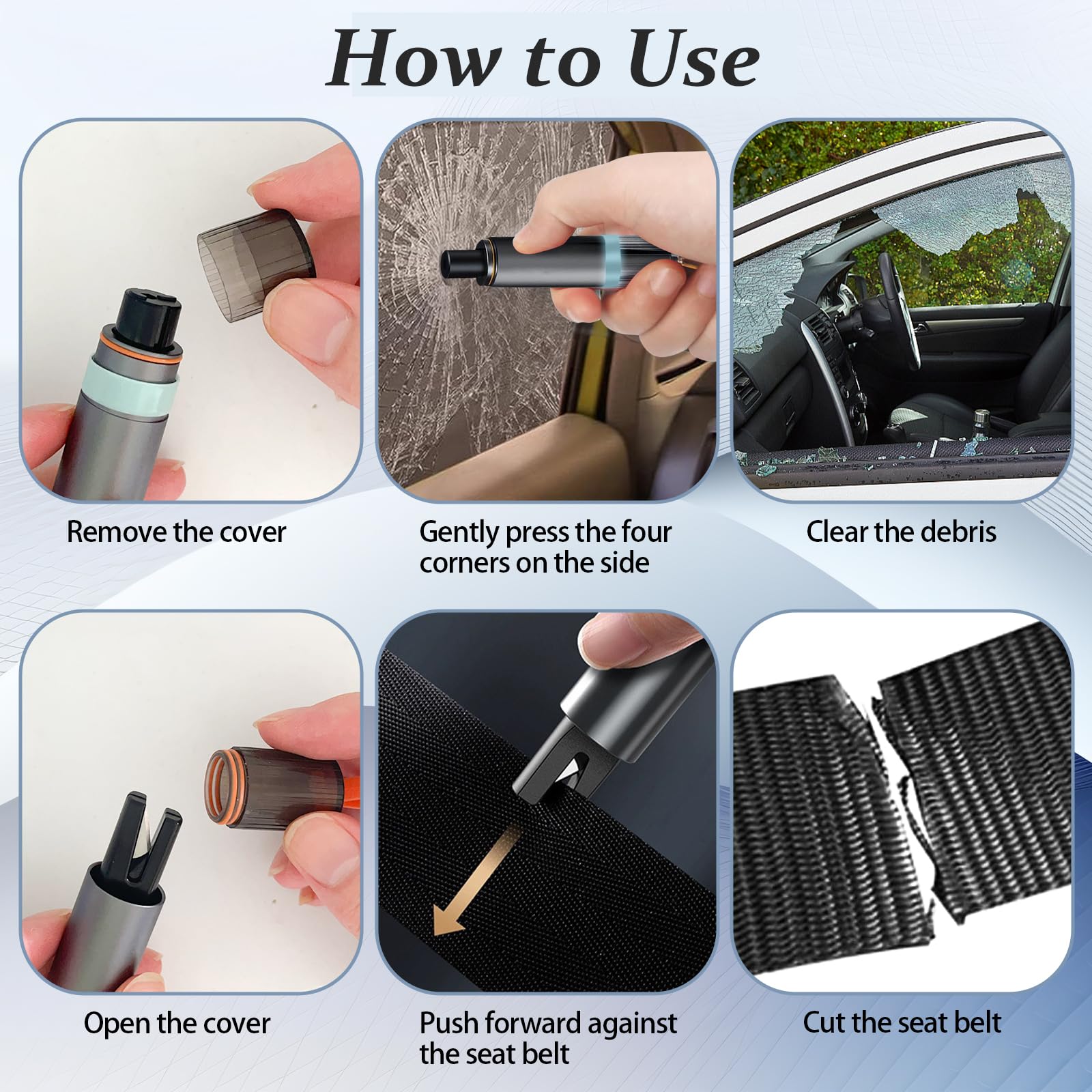 How to Use

Remove the cover

Gently press the four corners on the side

Clear the debris

Open the cover

Push forward against the seat belt

Cut the seat belt