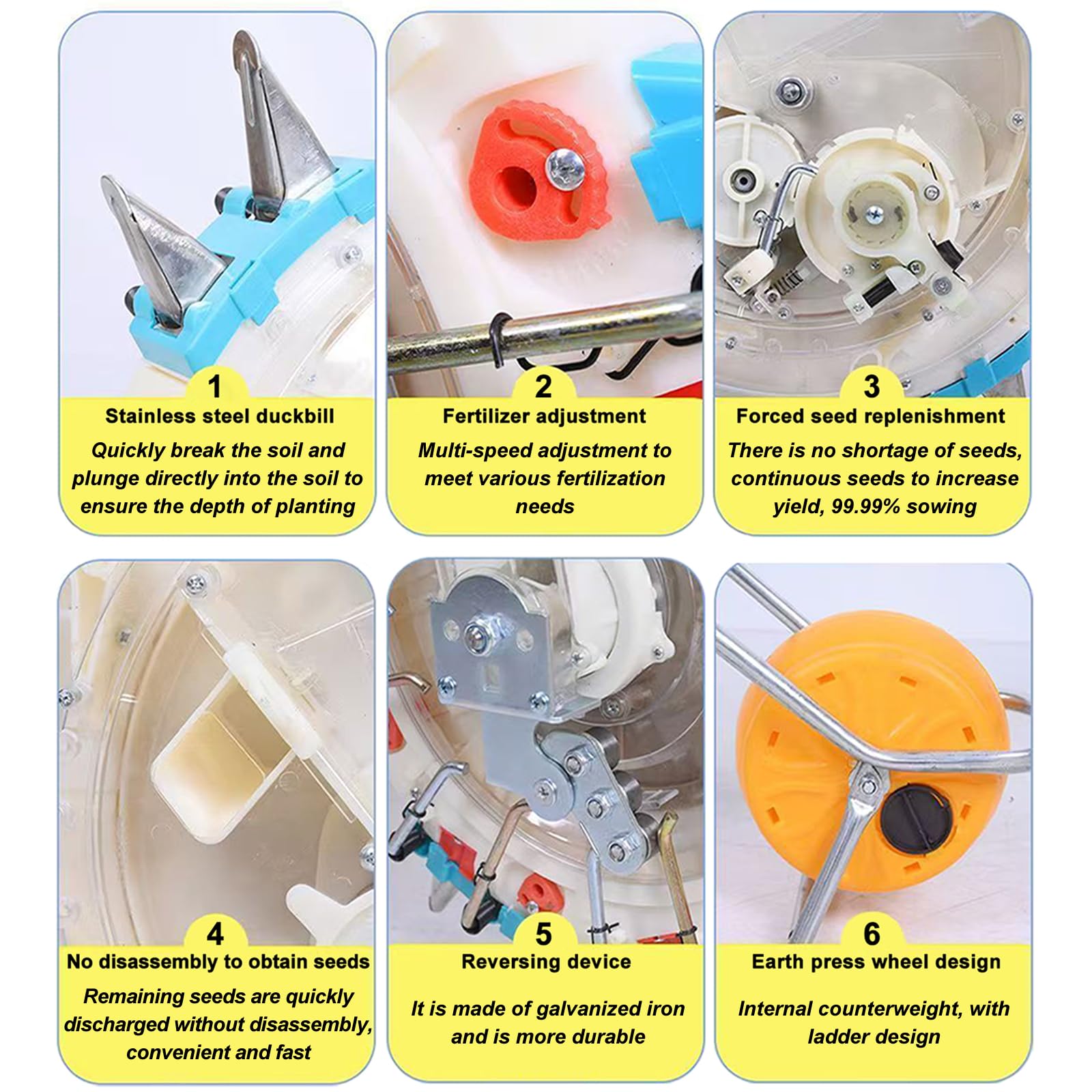 1
Stainless steel duckbill
Quickly break the soil and plunge directly into the soil to ensure the depth of planting

2
Fertilizer adjustment
Multi-speed adjustment to meet various fertilization needs

3
Forced seed replenishment
There is no shortage of seeds, continuous seeds to increase yield, 99.99% sowing

4
No disassembly to obtain seeds
Remaining seeds are quickly discharged without disassembly, convenient and fast

5
Reversing device
It is made of galvanized iron and is more durable

6
Earth press wheel design
Internal counterweight, with ladder design