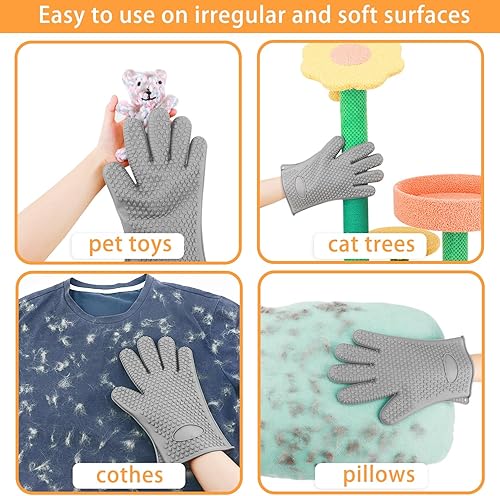 Easy to use on irregular and soft surfaces

pet toys

cat trees

cothes

pillows