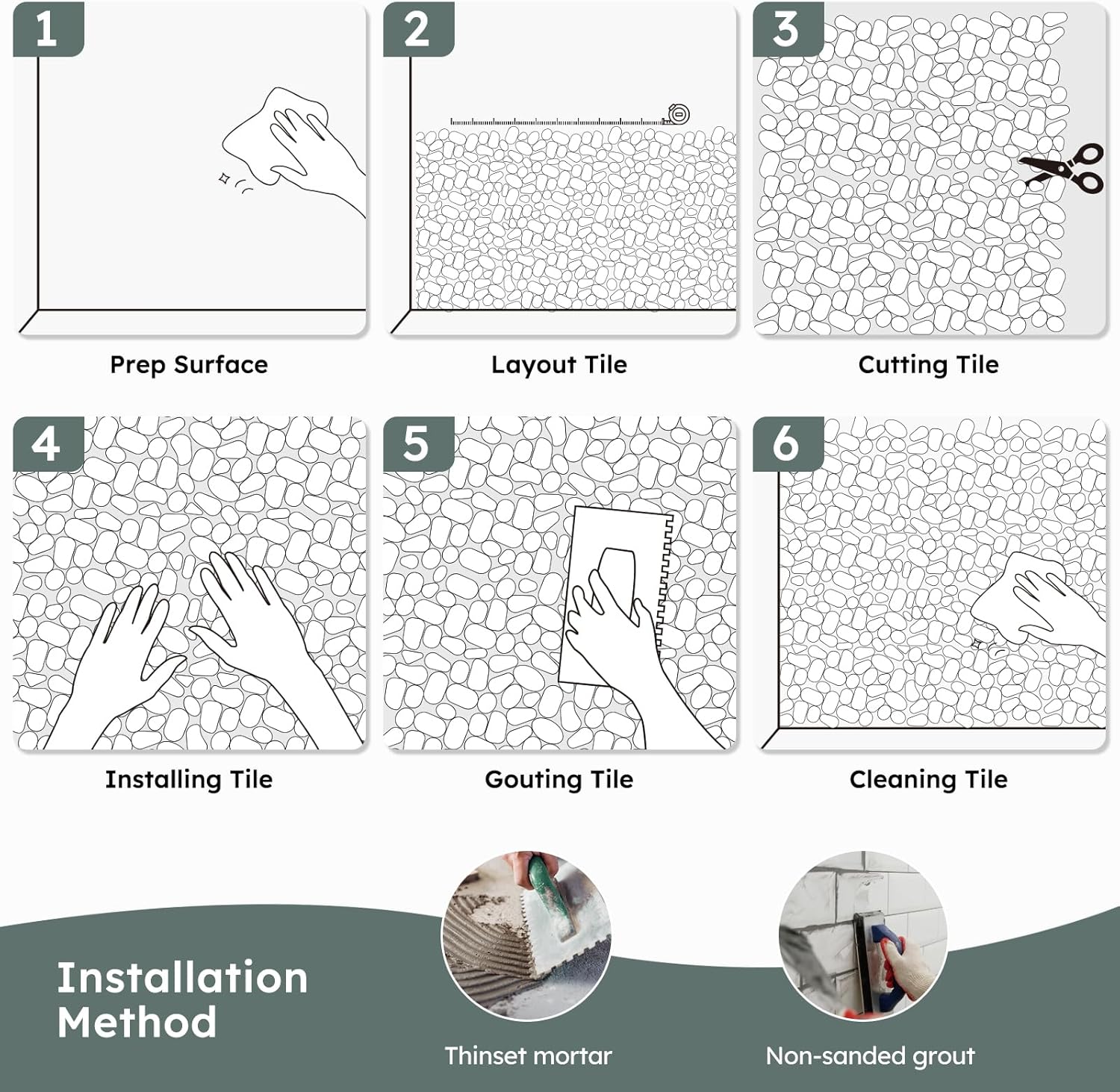 1
Prep Surface

2
Layout Tile

3
Cutting Tile

4
Installing Tile

5
Gouting Tile

6
Cleaning Tile

Installation Method

Thinset mortar

Non-sanded grout