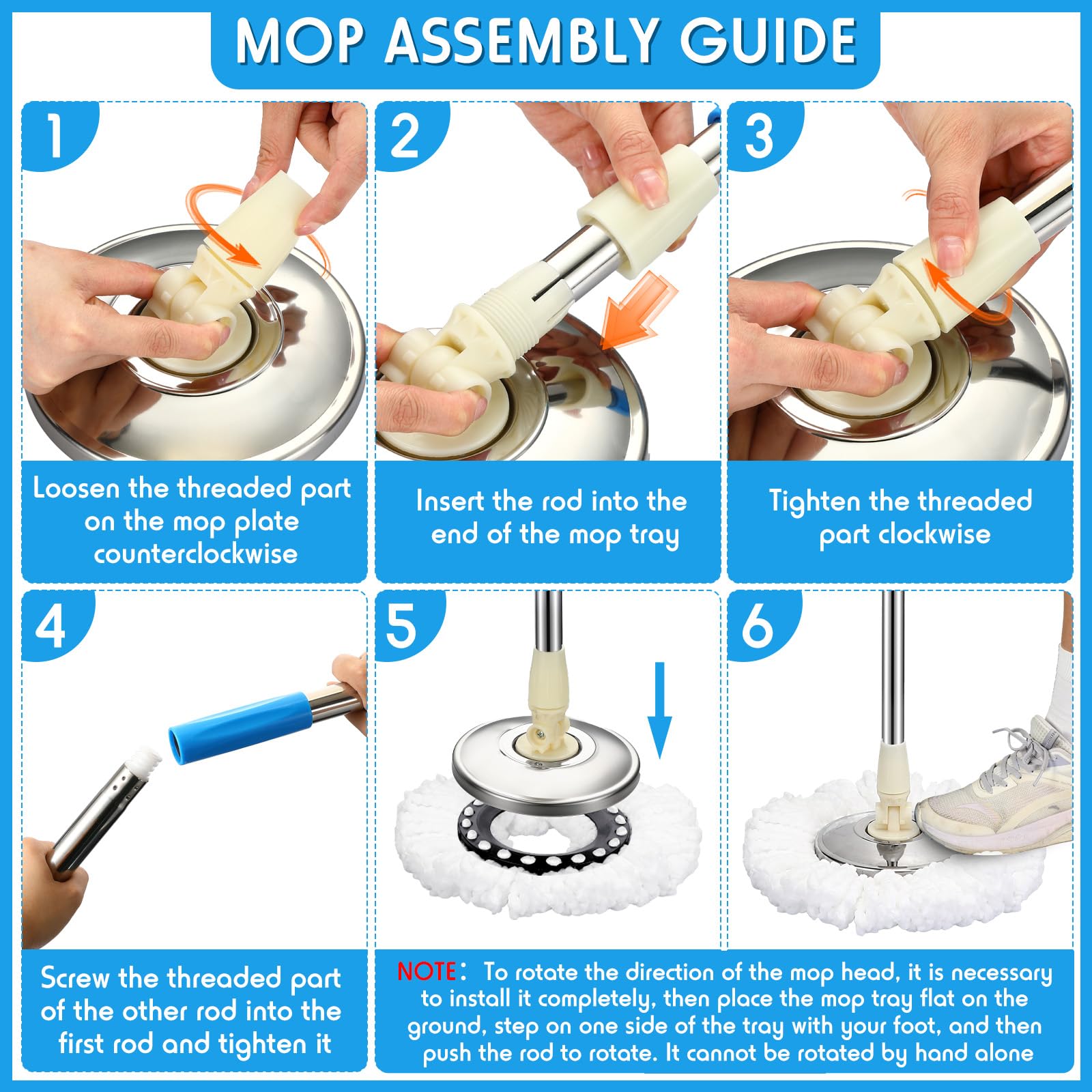 MOP ASSEMBLY GUIDE

1

Loosen the threaded part on the mop plate counterclockwise

2

Insert the rod into the end of the mop tray

3

Tighten the threaded part clockwise

4

Screw the threaded part of the other rod into the first rod and tighten it

5

6

NOTE: To rotate the direction of the mop head, it is necessary to install it completely, then place the mop tray flat on the ground, step on one side of the tray with your foot, and then push the rod to rotate. It cannot be rotated by hand alone