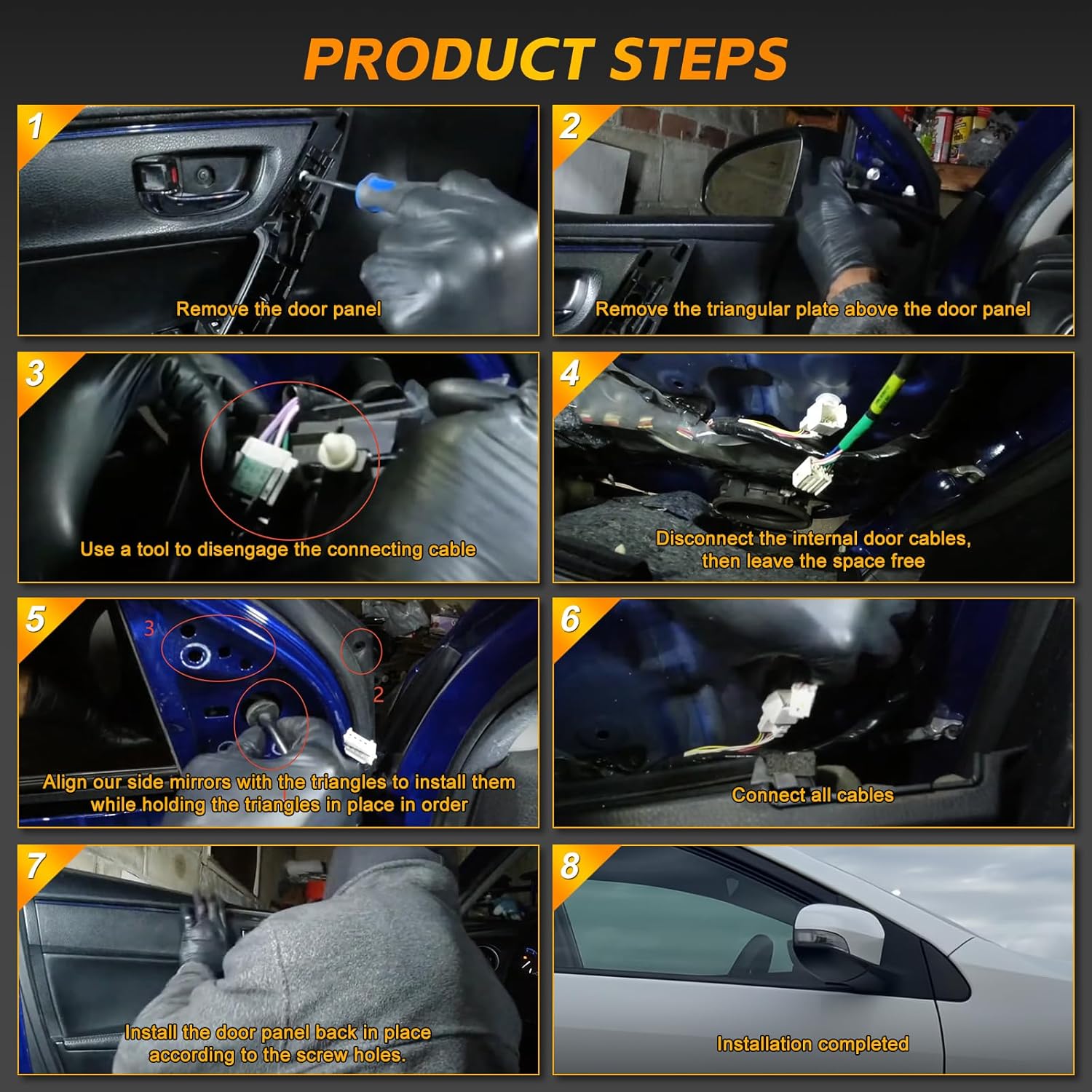 PRODUCT STEPS

1
Remove the door panel

2
Remove the triangular plate above the door panel

3
Use a tool to disengage the connecting cable

4
Disconnect the internal door cables, then leave the space free

5
3
2
Align our side mirrors with the triangles to install them while holding the triangles in place in order

6
Connect all cables

7
Install the door panel back in place according to the screw holes.

8
Installation completed