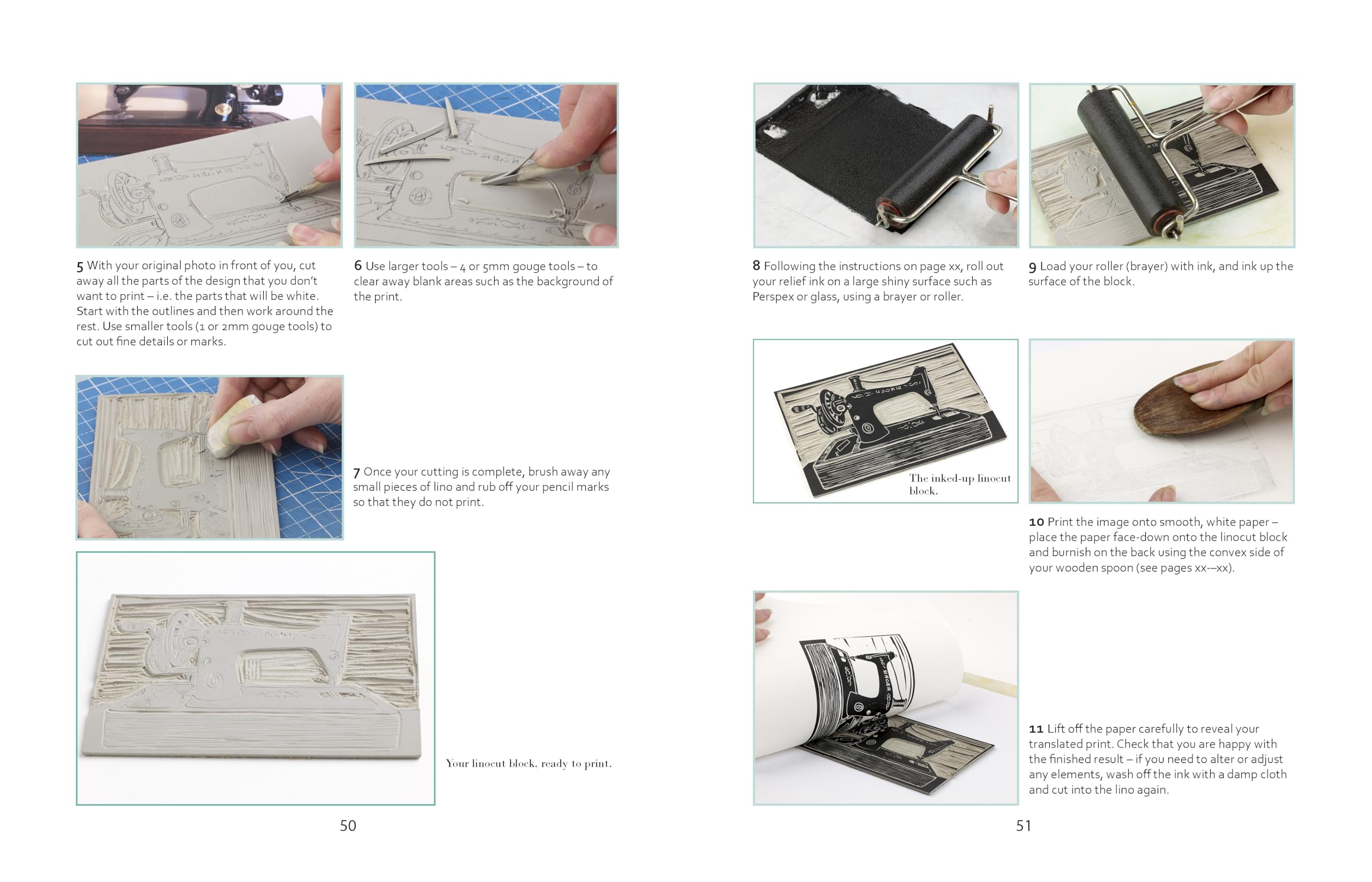 5 With your original photo in front of you, cut away all the parts of the design that you don't want to print – i.e. the parts that will be white. Start with the outlines and then work around the rest. Use smaller tools (1 or 2mm gouge tools) to cut out fine details or marks.

6 Use larger tools – 4 or 5mm gouge tools – to clear away blank areas such as the background of the print.

7 Once your cutting is complete, brush away any small pieces of lino and rub off your pencil marks so that they do not print.

Your linocut block, ready to print.

50

8 Following the instructions on page xx, roll out your relief ink on a large shiny surface such as Perspex or glass, using a brayer or roller.

9 Load your roller (brayer) with ink, and ink up the surface of the block.

The inked-up linocut block.

10 Print the image onto smooth, white paper – place the paper face-down onto the linocut block and burnish on the back using the convex side of your wooden spoon (see pages xx-–xx).

11 Lift off the paper carefully to reveal your translated print. Check that you are happy with the finished result – if you need to alter or adjust any elements, wash off the ink with a damp cloth and cut into the lino again.

51