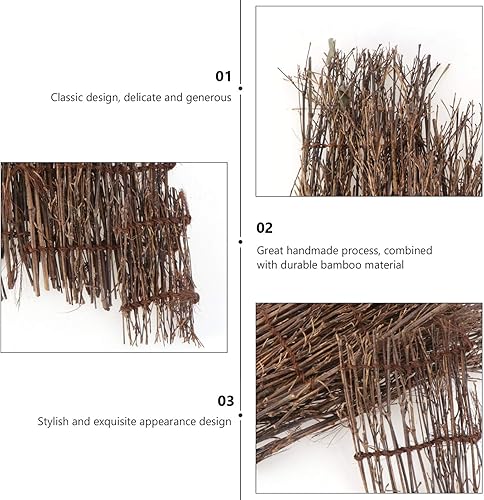 01
Classic design, delicate and generous

02
Great handmade process, combined with durable bamboo material

03
Stylish and exquisite appearance design