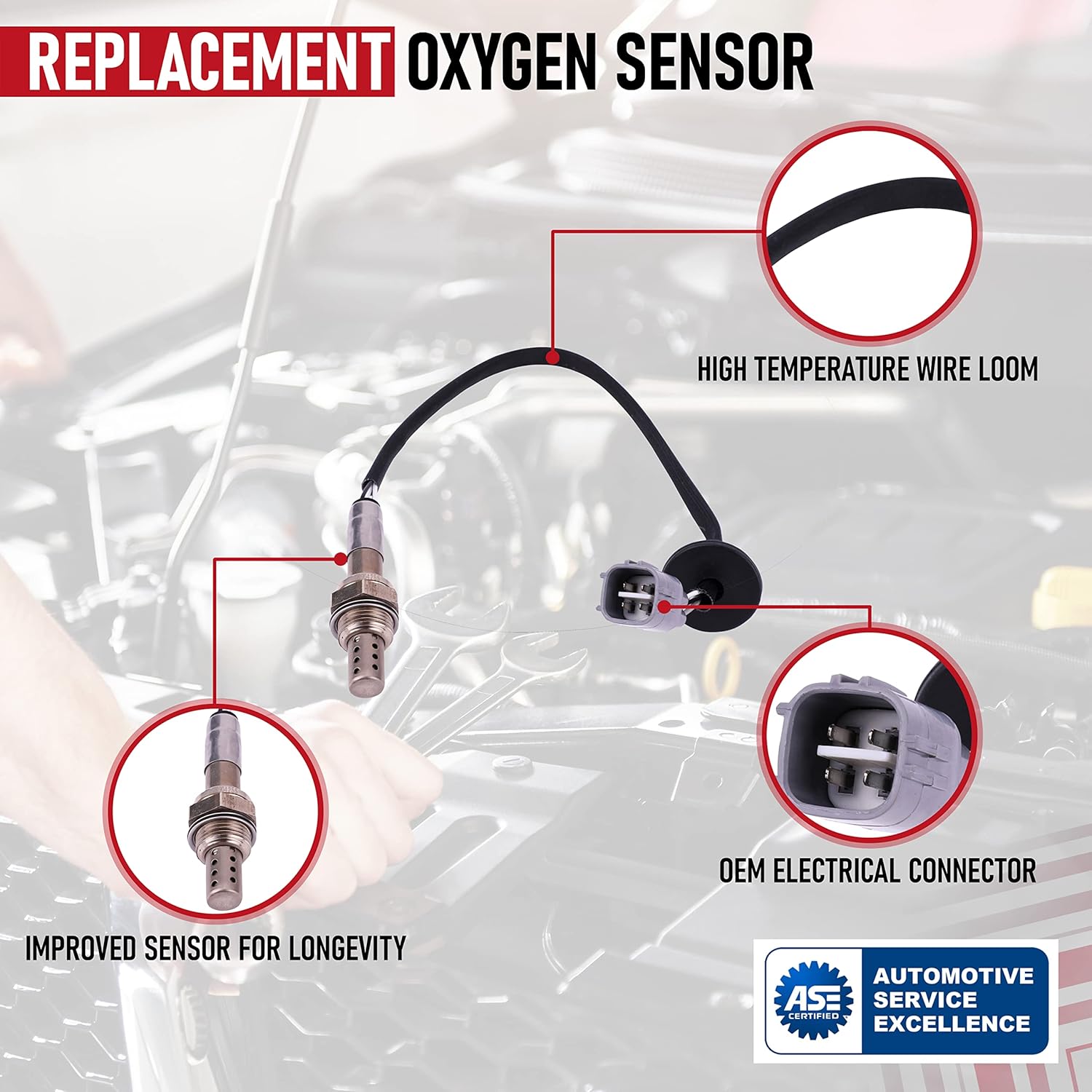 REPLACEMENT OXYGEN SENSOR

HIGH TEMPERATURE WIRE LOOM

OEM ELECTRICAL CONNECTOR

IMPROVED SENSOR FOR LONGEVITY

ASE CERTIFIED

AUTOMOTIVE SERVICE EXCELLENCE