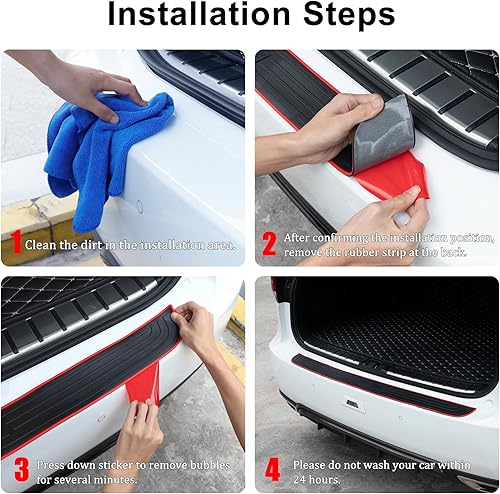 Installation Steps

1 Clean the dirt in the installation area.

2 After confirming the installation position, remove the rubber strip at the back.

3 Press down sticker to remove bubbles for several minutes.

4 Please do not wash your car within 24 hours.