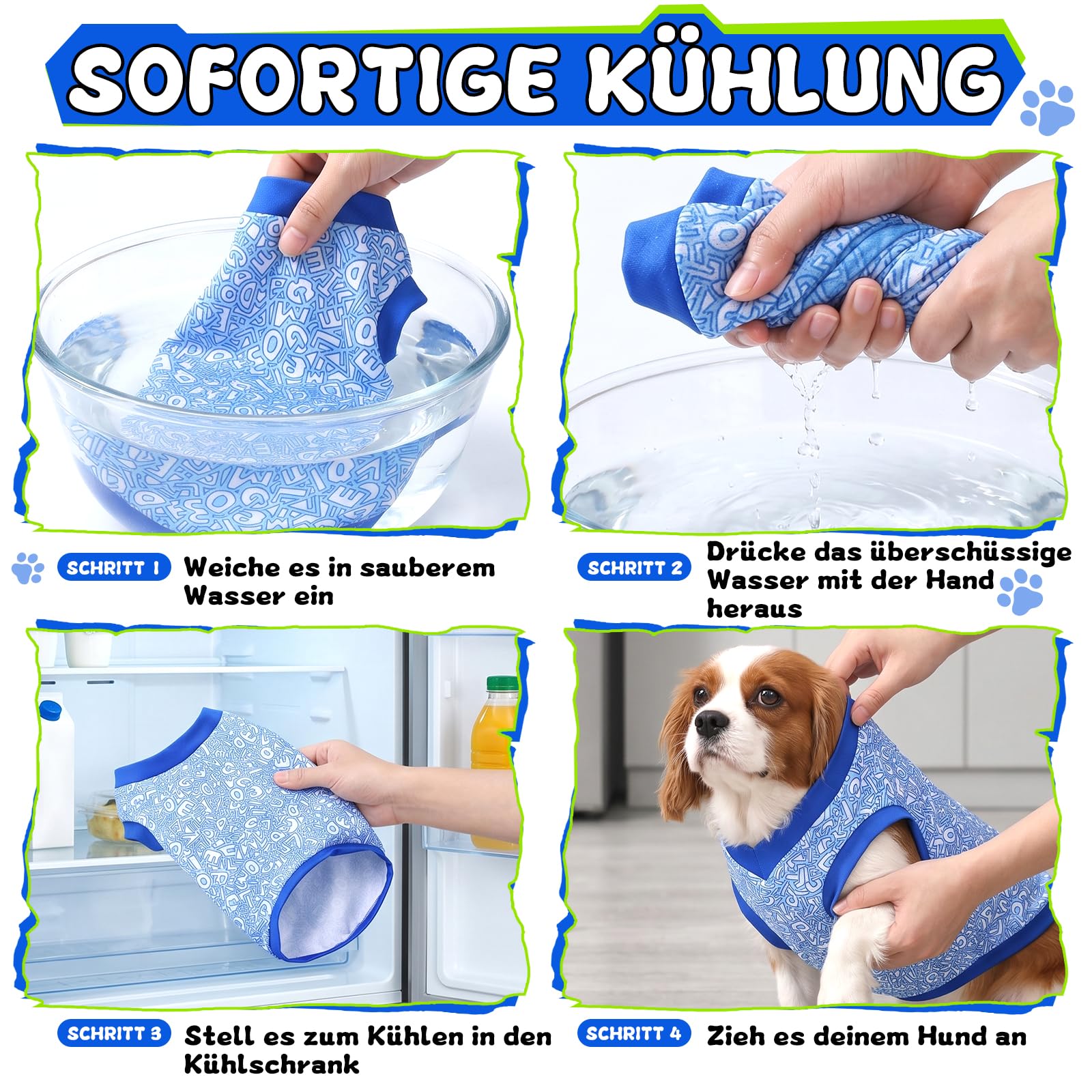 SOFORTIGE KÜHLUNG

SCHRITT 1 Weiche es in sauberem Wasser ein

SCHRITT 2 Drücke das überschüssige Wasser mit der Hand heraus

SCHRITT 3 Stell es zum Kühlen in den Kühlschrank

SCHRITT 4 Zieh es deinem Hund an