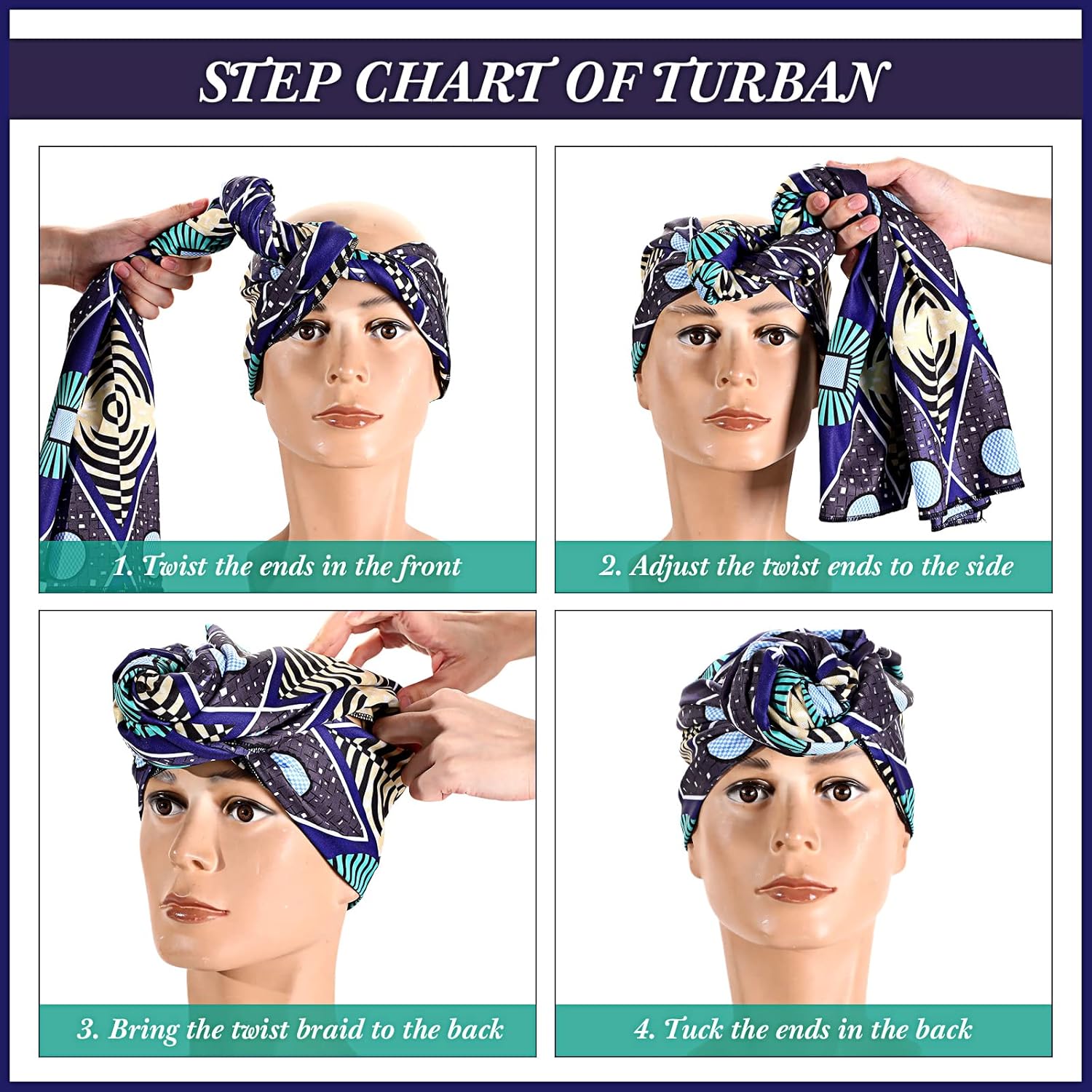 STEP CHART OF TURBAN

1. Twist the ends in the front

2. Adjust the twist ends to the side

3. Bring the twist braid to the back

4. Tuck the ends in the back