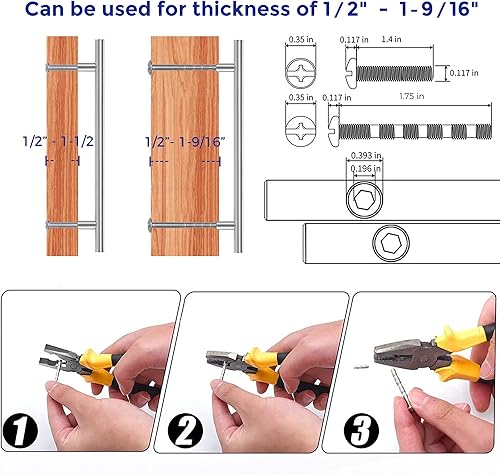 Can be used for thickness of 1/2" - 1-9/16"

1/2" - 1-1/2

1/2"- 1-9/16"

0.35 in

0.117 in

1.4 in

0.117 in

0.35 in

0.117 in

1.75 in

0.393 in

0.196 in

1

2

3