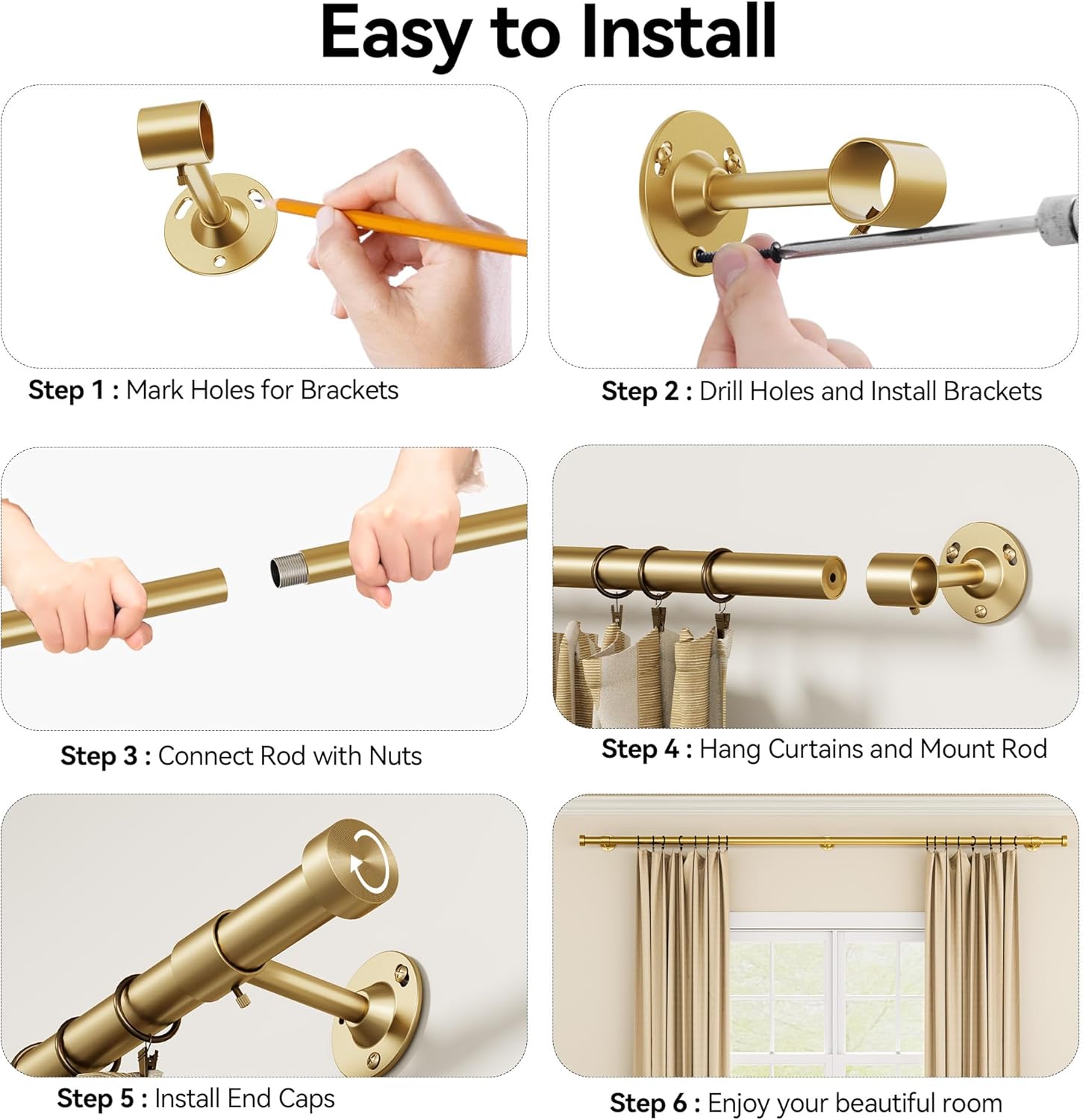 Easy to Install

Step 1 : Mark Holes for Brackets

Step 2 : Drill Holes and Install Brackets

Step 3 : Connect Rod with Nuts

Step 4 : Hang Curtains and Mount Rod

Step 5 : Install End Caps

Step 6 : Enjoy your beautiful room