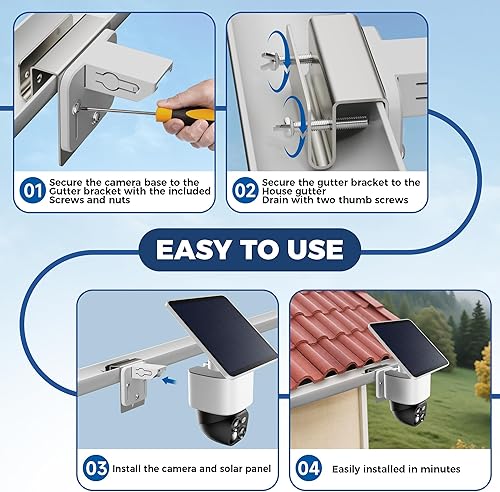 01 Secure the camera base to the Gutter bracket with the included Screws and nuts

02 Secure the gutter bracket to the House gutter Drain with two thumb screws

EASY TO USE

03 Install the camera and solar panel

04 Easily installed in minutes