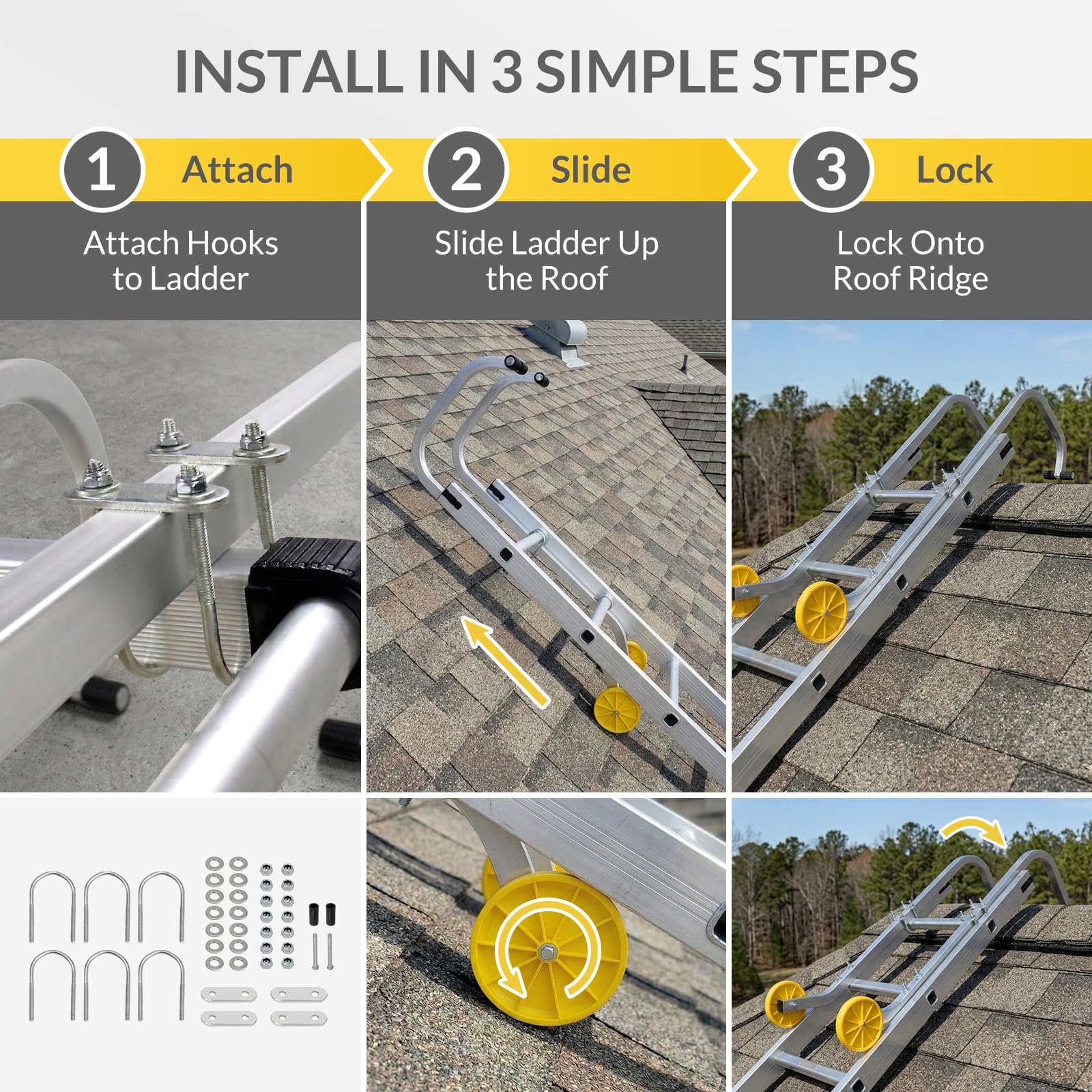 INSTALL IN 3 SIMPLE STEPS

1 Attach

Attach Hooks to Ladder

2 Slide

Slide Ladder Up the Roof

3 Lock

Lock Onto Roof Ridge