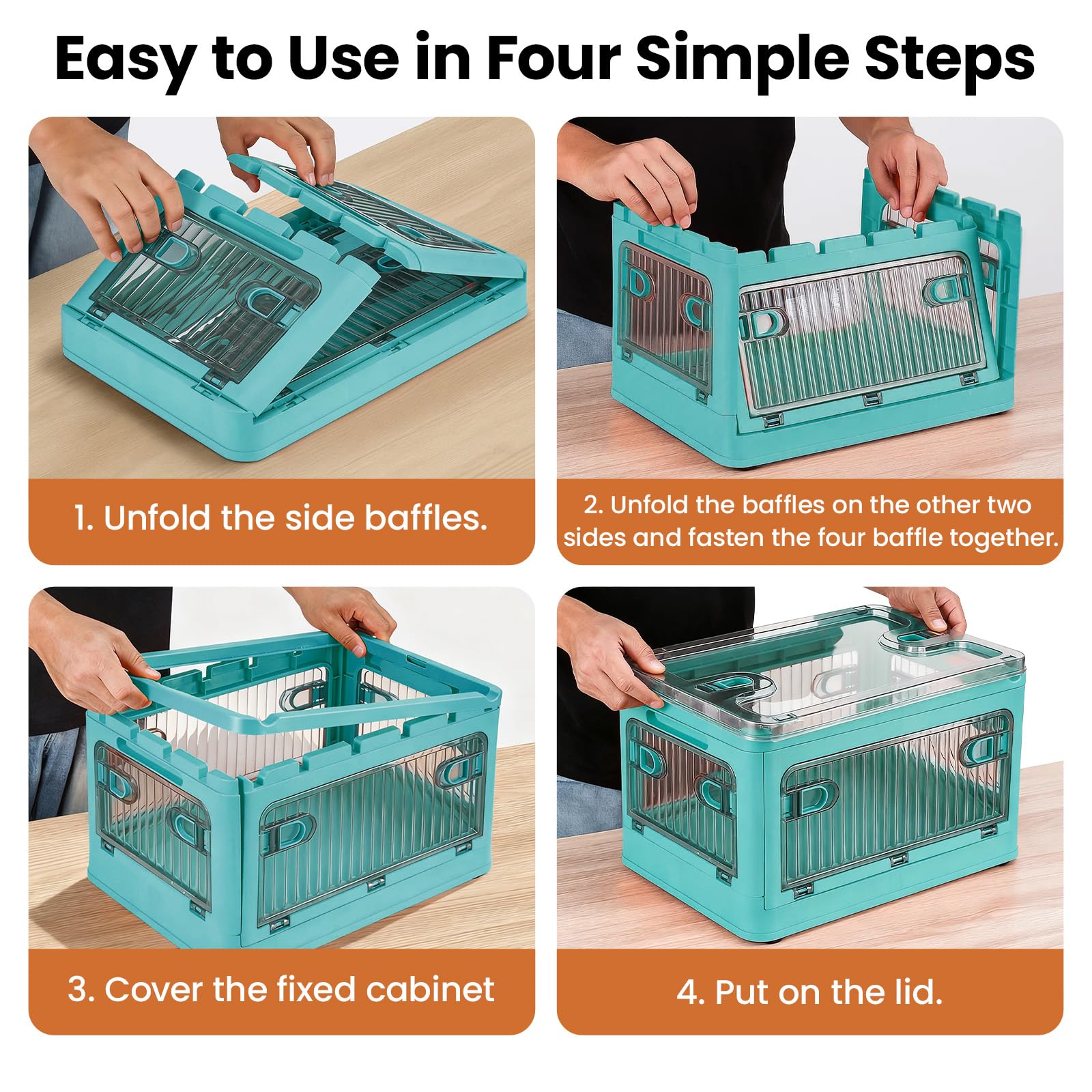 Easy to Use in Four Simple Steps

1. Unfold the side baffles.

2. Unfold the baffles on the other two sides and fasten the four baffle together.

3. Cover the fixed cabinet

4. Put on the lid.