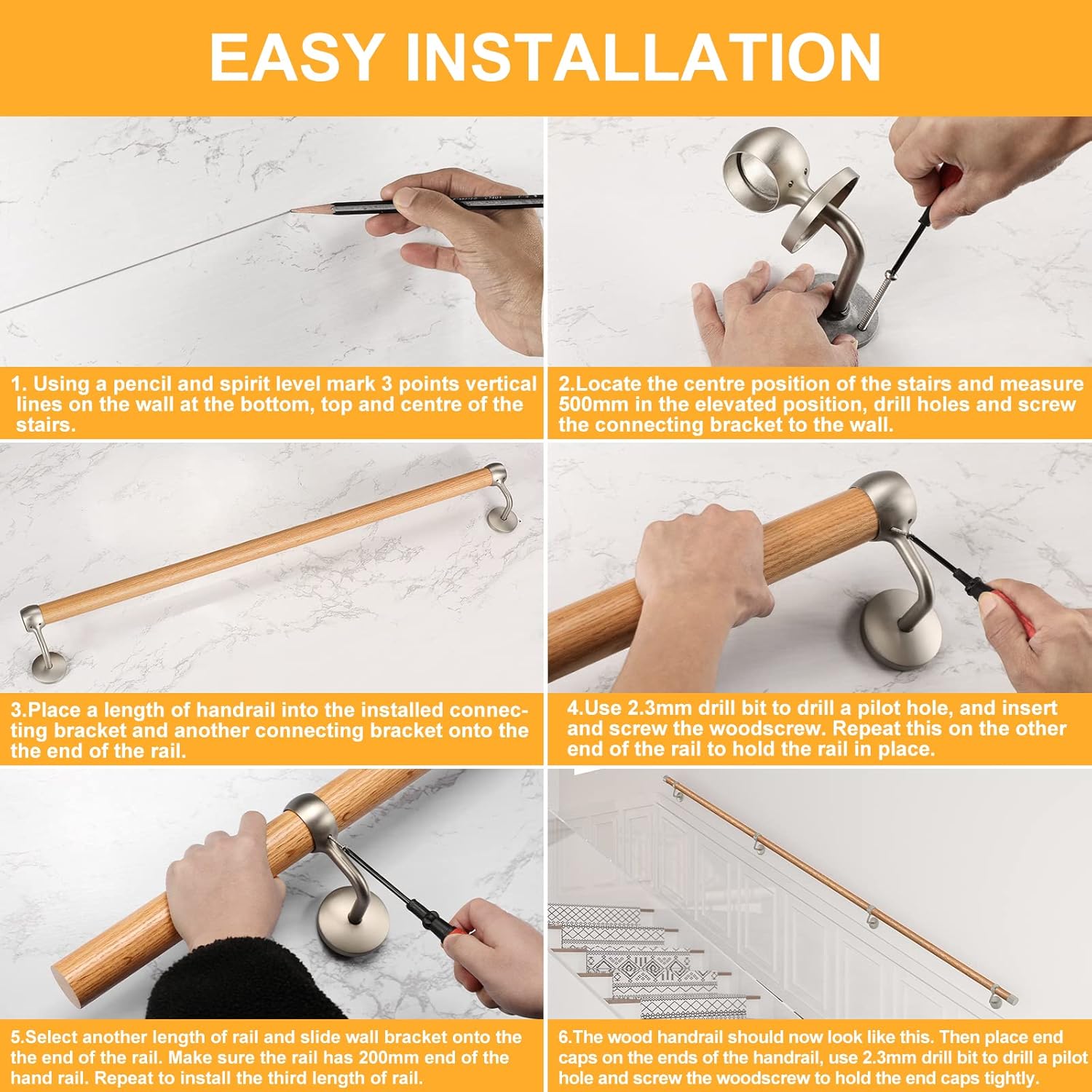 EASY INSTALLATION

1. Using a pencil and spirit level mark 3 points vertical lines on the wall at the bottom, top and centre of the stairs.

2.Locate the centre position of the stairs and measure 500mm in the elevated position, drill holes and screw the connecting bracket to the wall.

3.Place a length of handrail into the installed connecting bracket and another connecting bracket onto the the end of the rail.

4.Use 2.3mm drill bit to drill a pilot hole, and insert and screw the woodscrew. Repeat this on the other end of the rail to hold the rail in place.

5.Select another length of rail and slide wall bracket onto the the end of the rail. Make sure the rail has 200mm end of the hand rail. Repeat to install the third length of rail.

6.The wood handrail should now look like this. Then place end caps on the ends of the handrail, use 2.3mm drill bit to drill a pilot hole and screw the woodscrew to hold the end caps tightly.