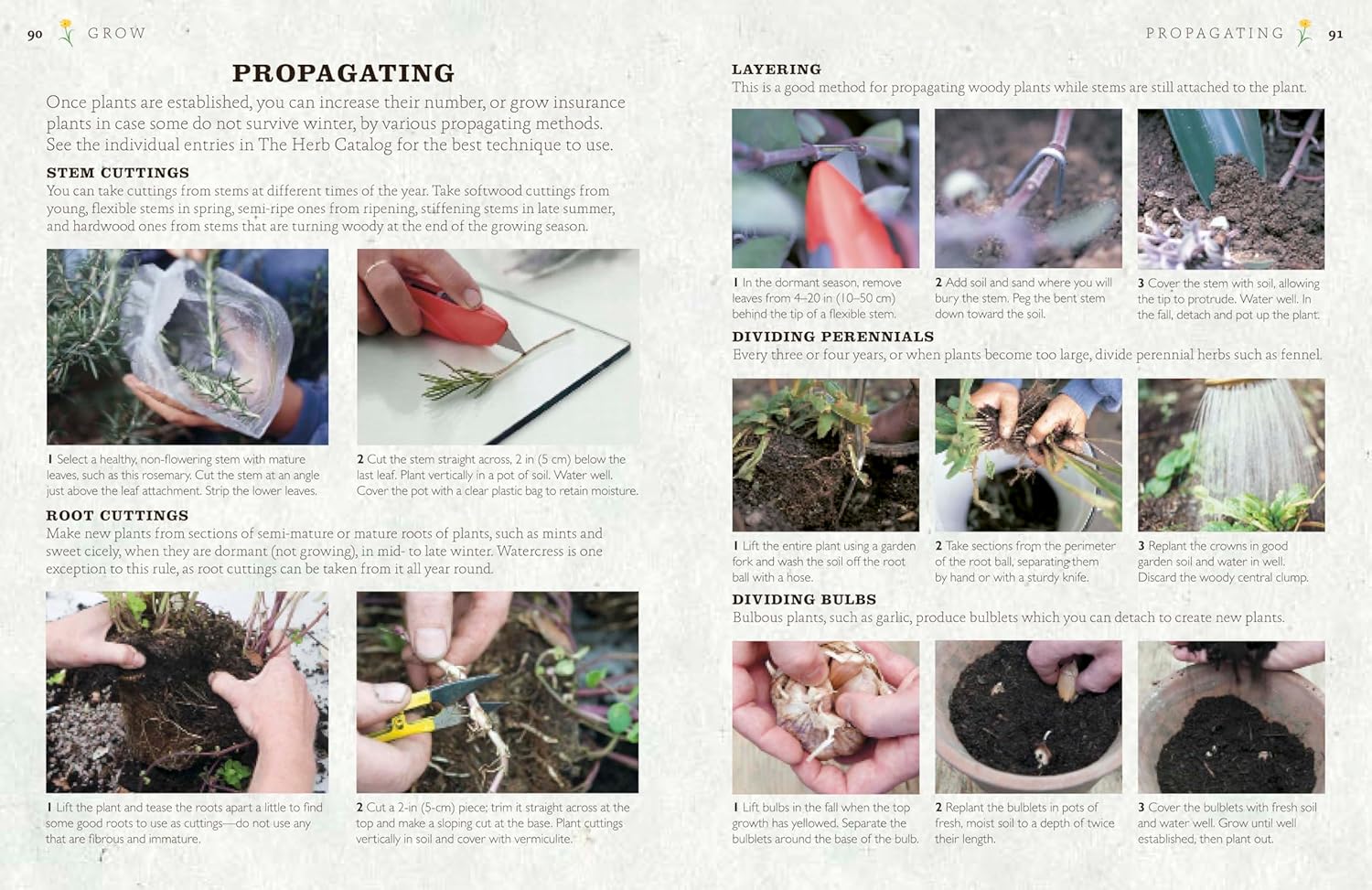 90 GROW

PROPAGATING

Once plants are established, you can increase their number, or grow insurance plants in case some do not survive winter, by various propagating methods. See the individual entries in The Herb Catalog for the best technique to use.

STEM CUTTINGS
You can take cuttings from stems at different times of the year. Take softwood cuttings from young, flexible stems in spring, semi-ripe ones from ripening, stiffening stems in late summer, and hardwood ones from stems that are turning woody at the end of the growing season.

1 Select a healthy, non-flowering stem with mature leaves, such as this rosemary. Cut the stem at an angle just above the leaf attachment. Strip the lower leaves.

2 Cut the stem straight across, 2 in (5 cm) below the last leaf. Plant vertically in a pot of soil. Water well. Cover the pot with a clear plastic bag to retain moisture.

ROOT CUTTINGS
Make new plants from sections of semi-mature or mature roots of plants, such as mints and sweet cicely, when they are dormant (not growing), in mid- to late winter. Watercress is one exception to this rule, as root cuttings can be taken from it all year round.

1 Lift the plant and tease the roots apart a little to find some good roots to use as cuttings—do not use any that are fibrous and immature.

2 Cut a 2-in (5-cm) piece; trim it straight across at the top and make a sloping cut at the base. Plant cuttings vertically in soil and cover with vermiculite.

PROPAGATING 91

LAYERING
This is a good method for propagating woody plants while stems are still attached to the plant.

1 In the dormant season, remove leaves from 4–20 in (10–50 cm) behind the tip of a flexible stem.

2 Add soil and sand where you will bury the stem. Peg the bent stem down toward the soil.

3 Cover the stem with soil, allowing the tip to protrude. Water well. In the fall, detach and pot up the plant.

DIVIDING PERENNIALS
Every three or four years, or when plants become too large, divide perennial herbs such as fennel.

1 Lift the entire plant using a garden fork and wash the soil off the root ball with a hose.

2 Take sections from the perimeter of the root ball, separating them by hand or with a sturdy knife.

3 Replant the crowns in good garden soil and water in well. Discard the woody central clump.

DIVIDING BULBS
Bulbous plants, such as garlic, produce bulblets which you can detach to create new plants.

1 Lift bulbs in the fall when the top growth has yellowed. Separate the bulblets around the base of the bulb.

2 Replant the bulblets in pots of fresh, moist soil to a depth of twice their length.

3 Cover the bulblets with fresh soil and water well. Grow until well established, then plant out.