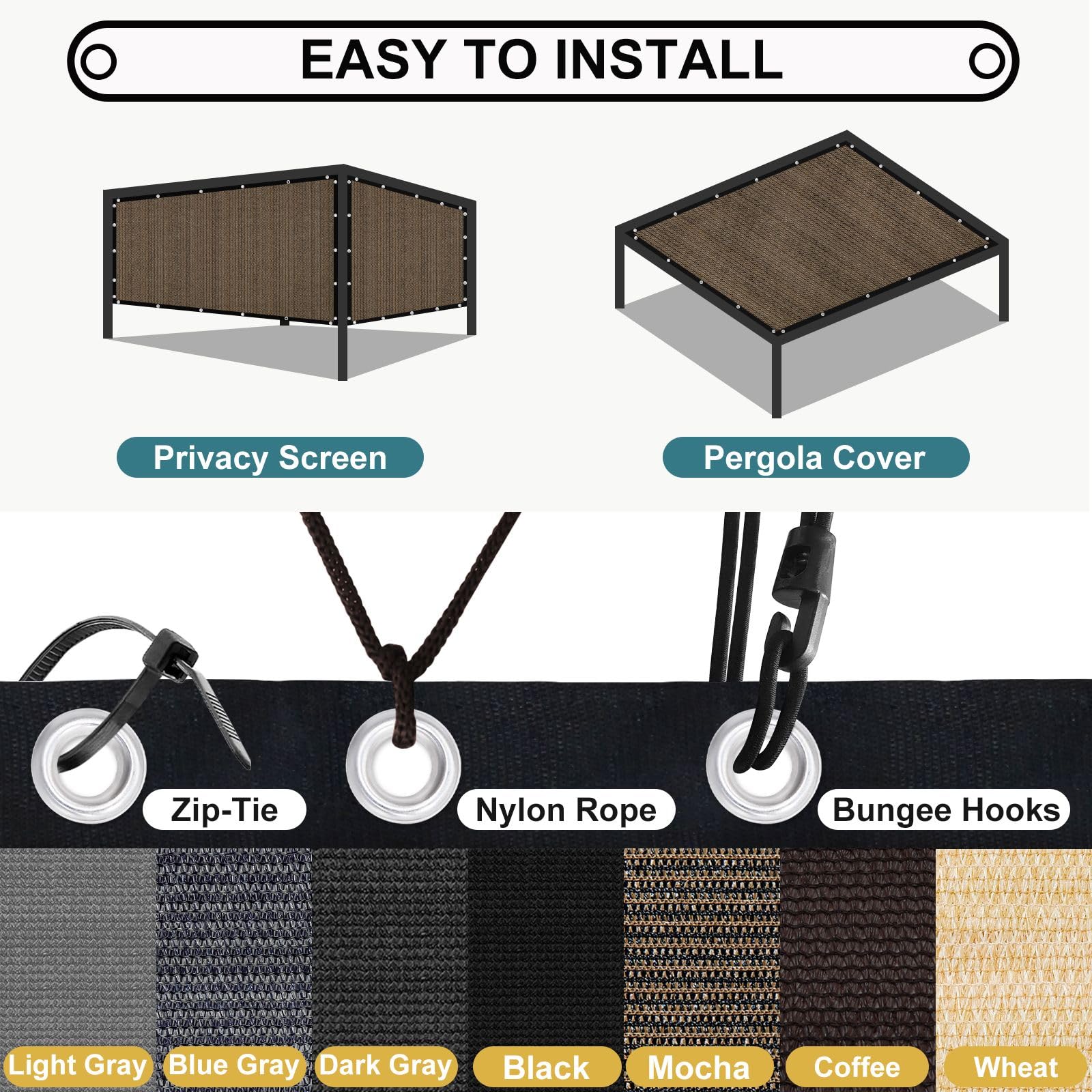 EASY TO INSTALL

Privacy Screen

Pergola Cover

Zip-Tie

Nylon Rope

Bungee Hooks

Light Gray

Blue Gray

Dark Gray

Black

Mocha

Coffee

Wheat