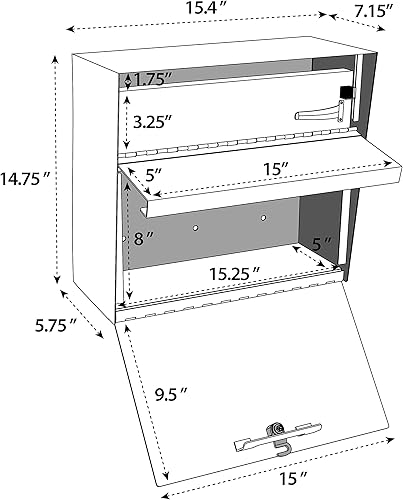 15.4″
7.15″
1.75″
3.25″
14.75″
5″
15″
8″
5″
15.25″
5.75″
9.5″
15″