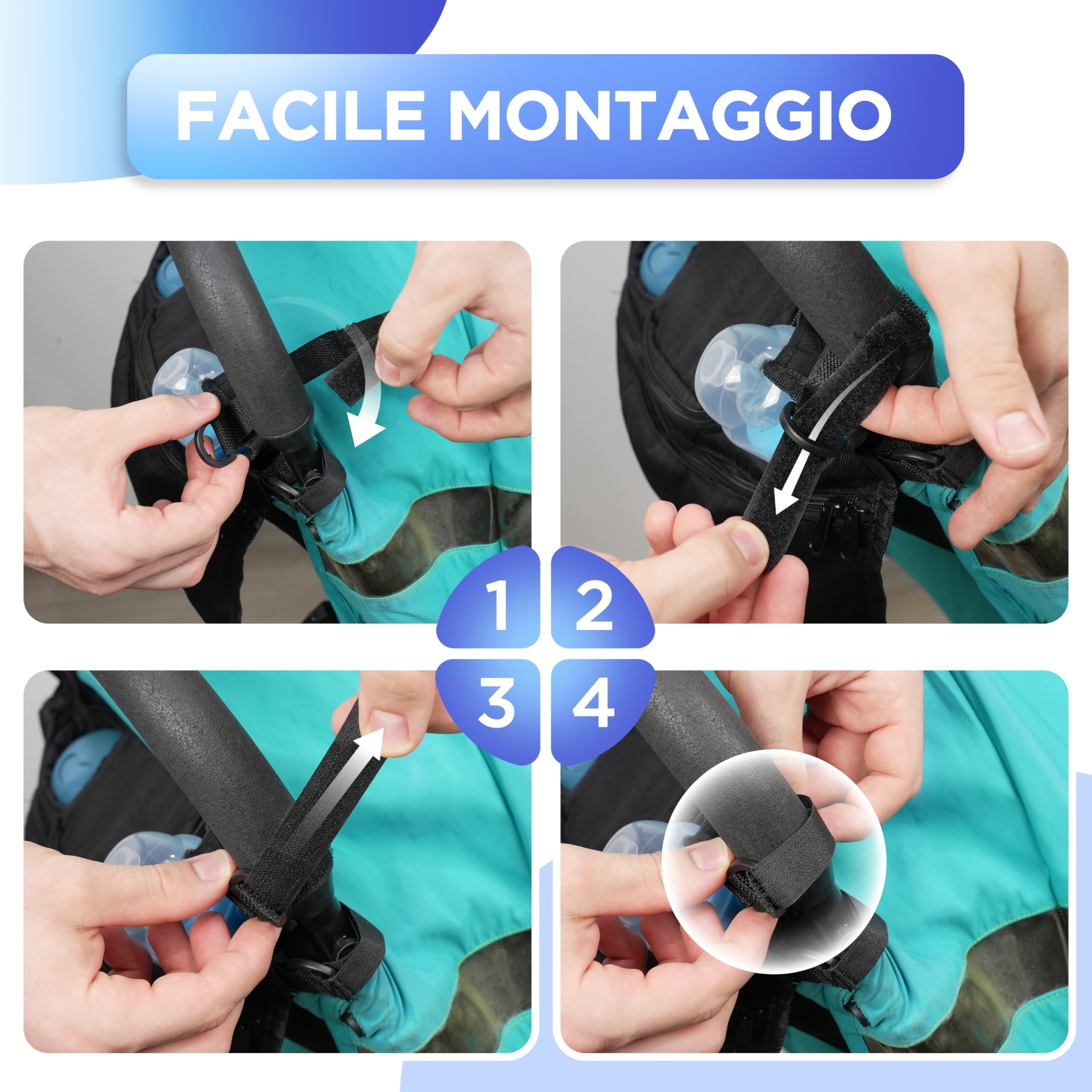 FACILE MONTAGGIO

1

2

3

4