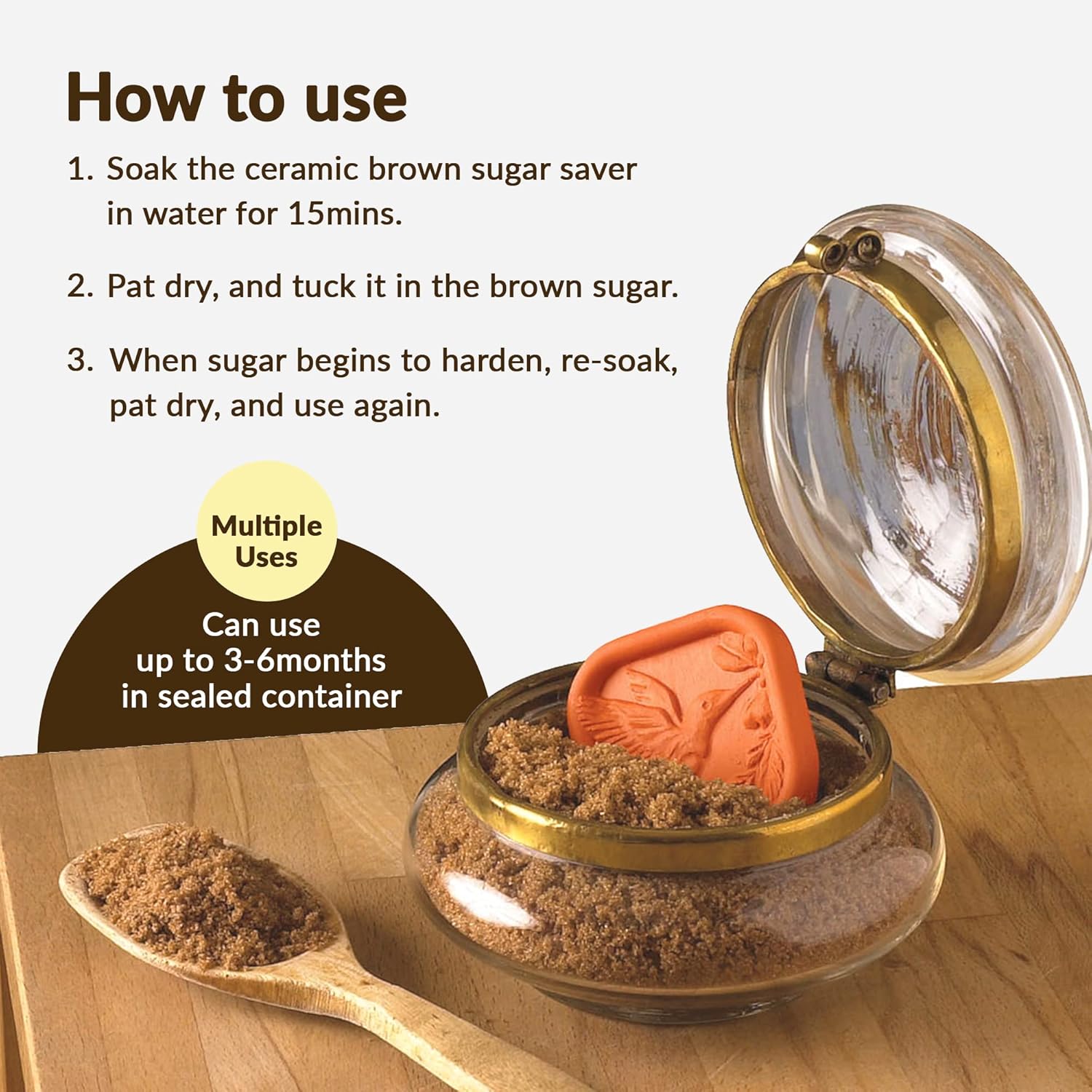 How to use

1. Soak the ceramic brown sugar saver in water for 15mins.

2. Pat dry, and tuck it in the brown sugar.

3. When sugar begins to harden, re-soak, pat dry, and use again.

Multiple Uses

Can use up to 3-6months in sealed container