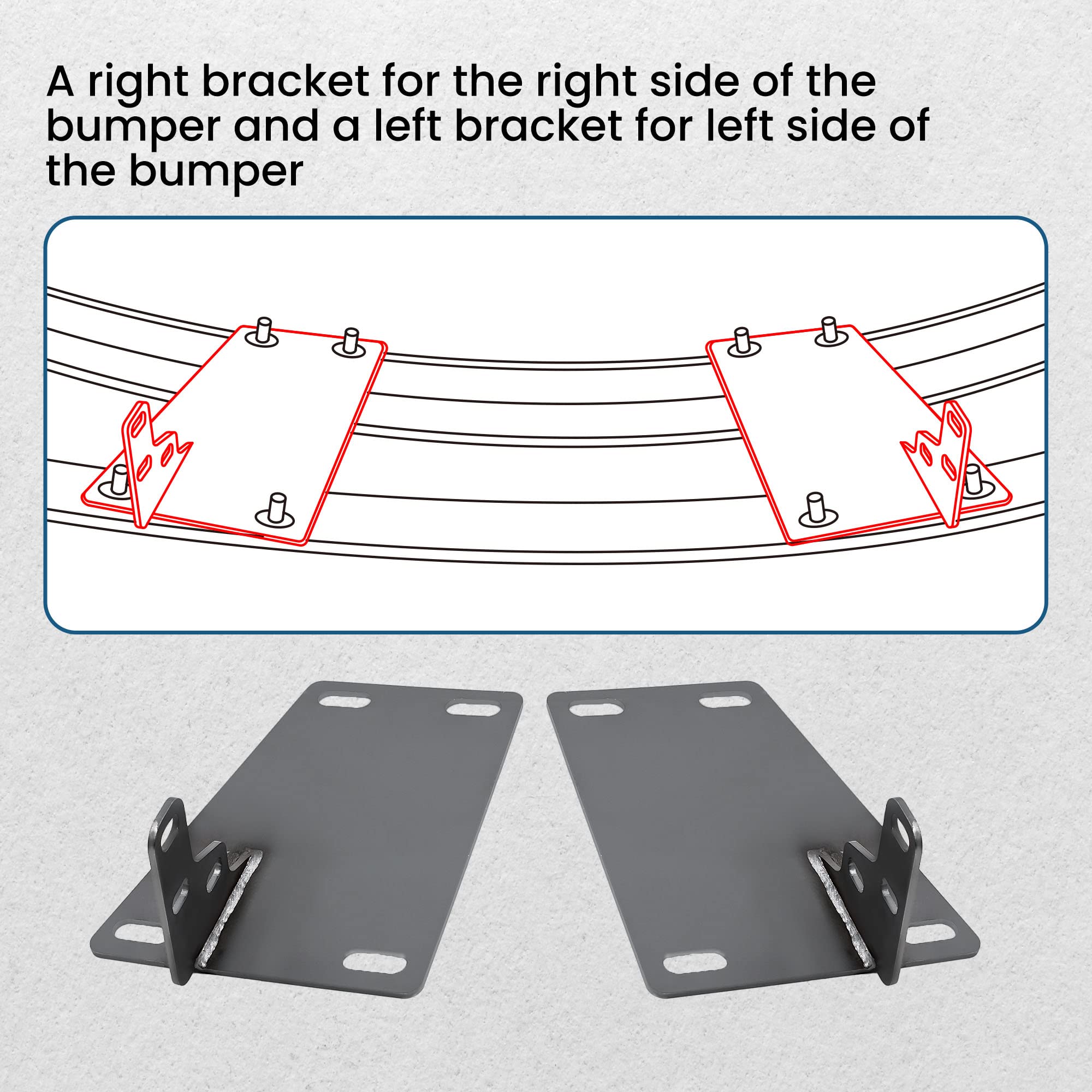 A right bracket for the right side of the bumper and a left bracket for left side of the bumper