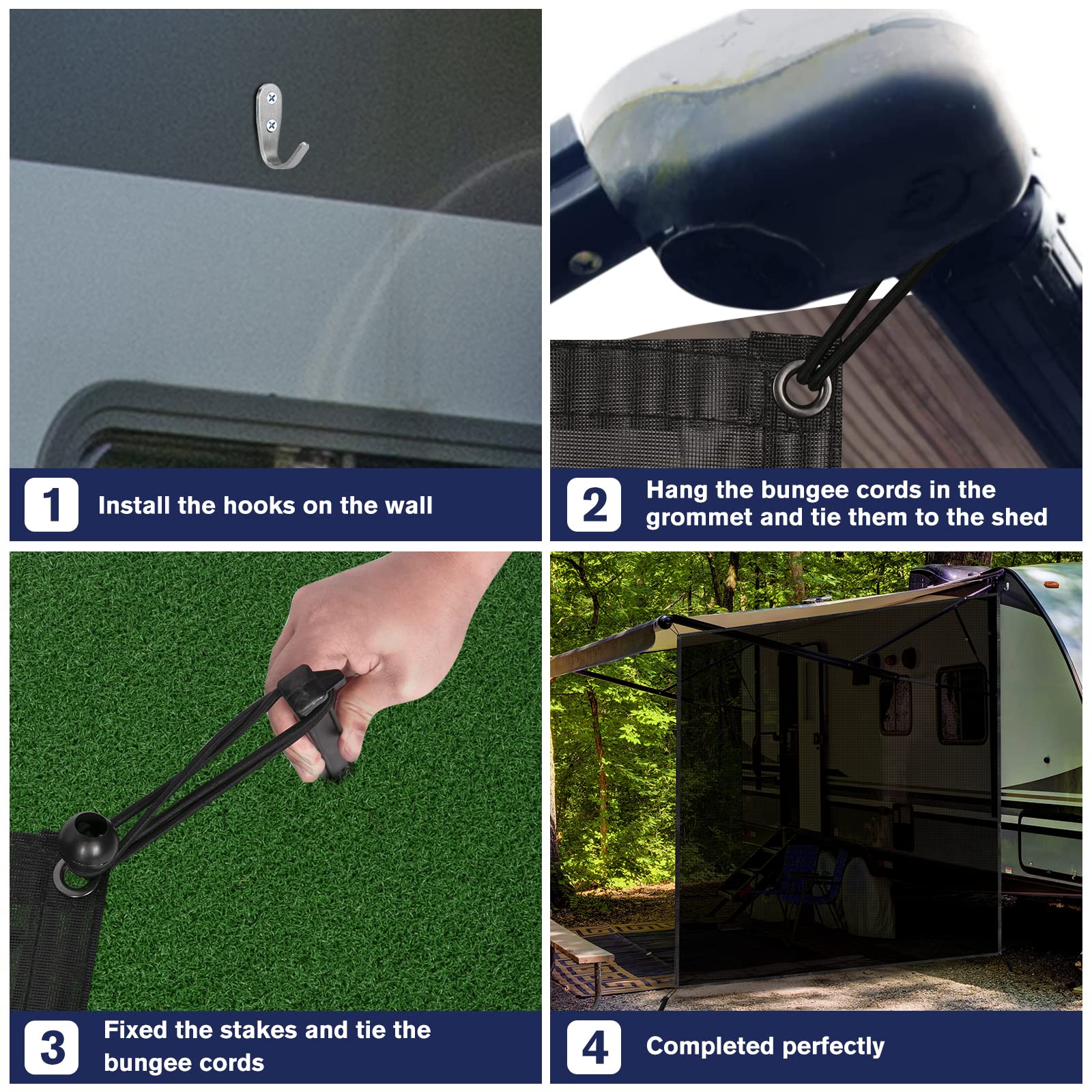 1 Install the hooks on the wall

2 Hang the bungee cords in the grommet and tie them to the shed

3 Fixed the stakes and tie the bungee cords

4 Completed perfectly