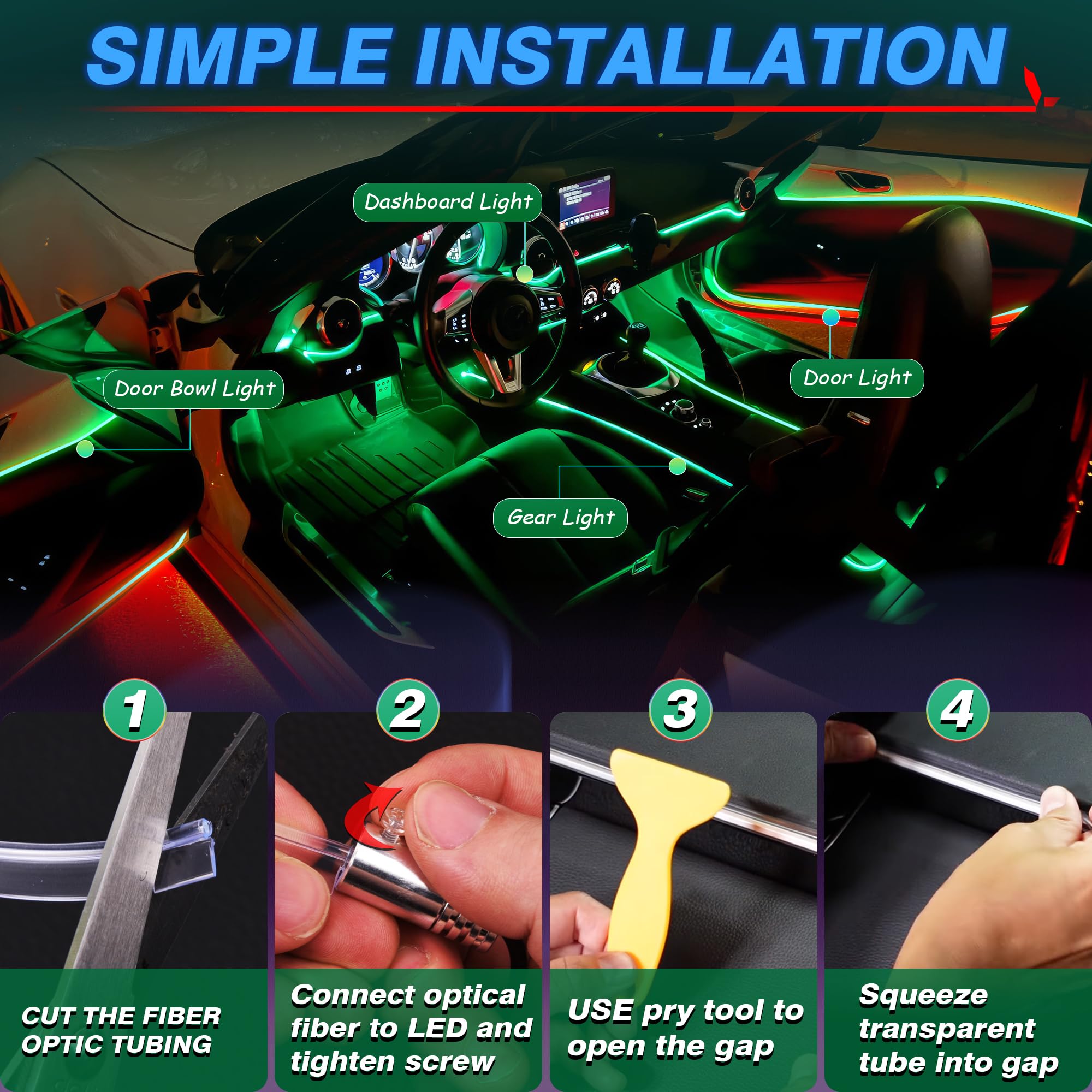 SIMPLE INSTALLATION

Dashboard Light

Door Bowl Light

Door Light

Gear Light

1

CUT THE FIBER OPTIC TUBING

2

Connect optical fiber to LED and tighten screw

3

USE pry tool to open the gap

4

Squeeze transparent tube into gap