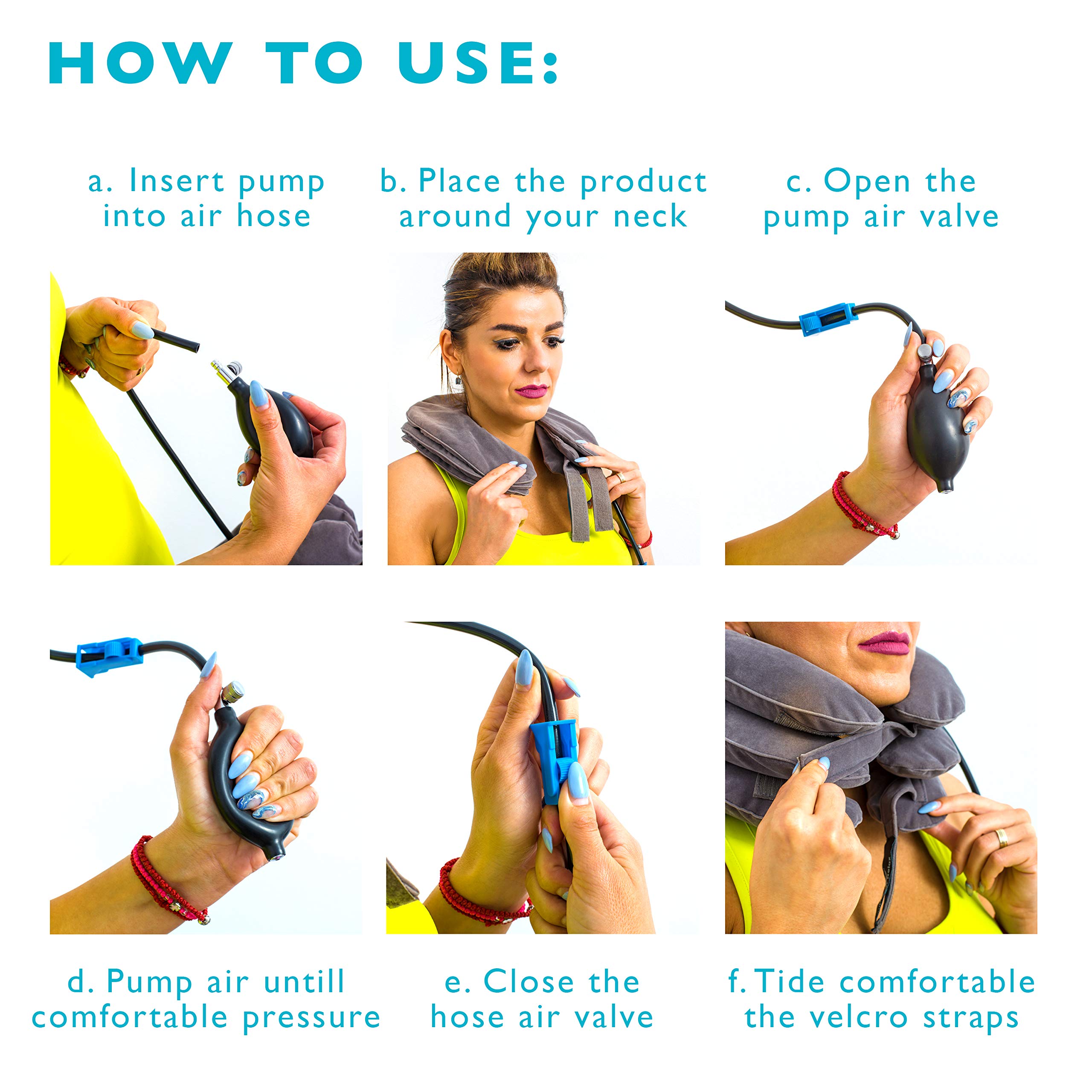 HOW TO USE:

a. Insert pump into air hose

b. Place the product around your neck

c. Open the pump air valve

d. Pump air untill comfortable pressure

e. Close the hose air valve

f. Tide comfortable the velcro straps