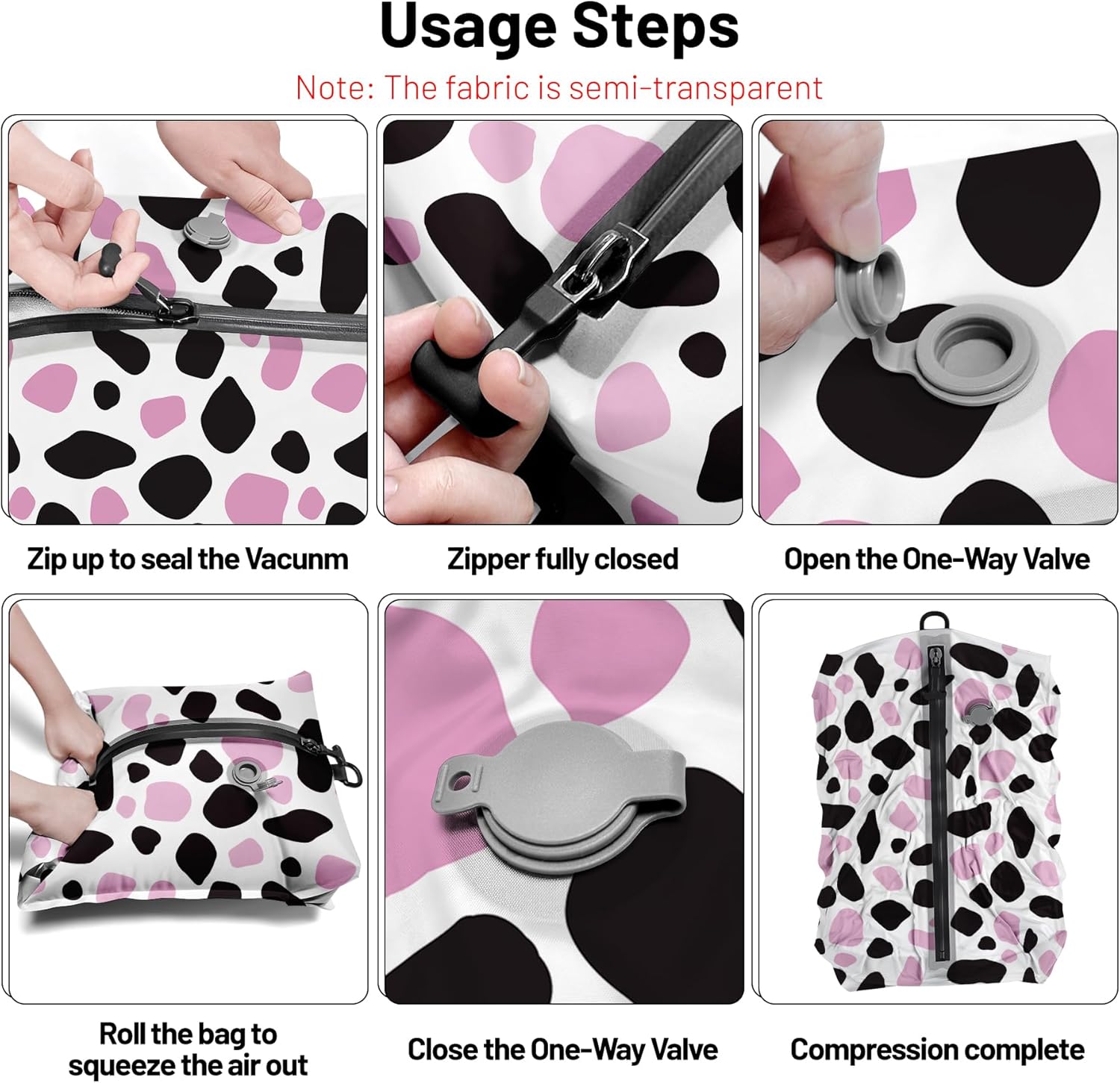 Usage Steps

Note: The fabric is semi-transparent

Zip up to seal the Vacunm

Zipper fully closed

Open the One-Way Valve

Roll the bag to squeeze the air out

Close the One-Way Valve

Compression complete